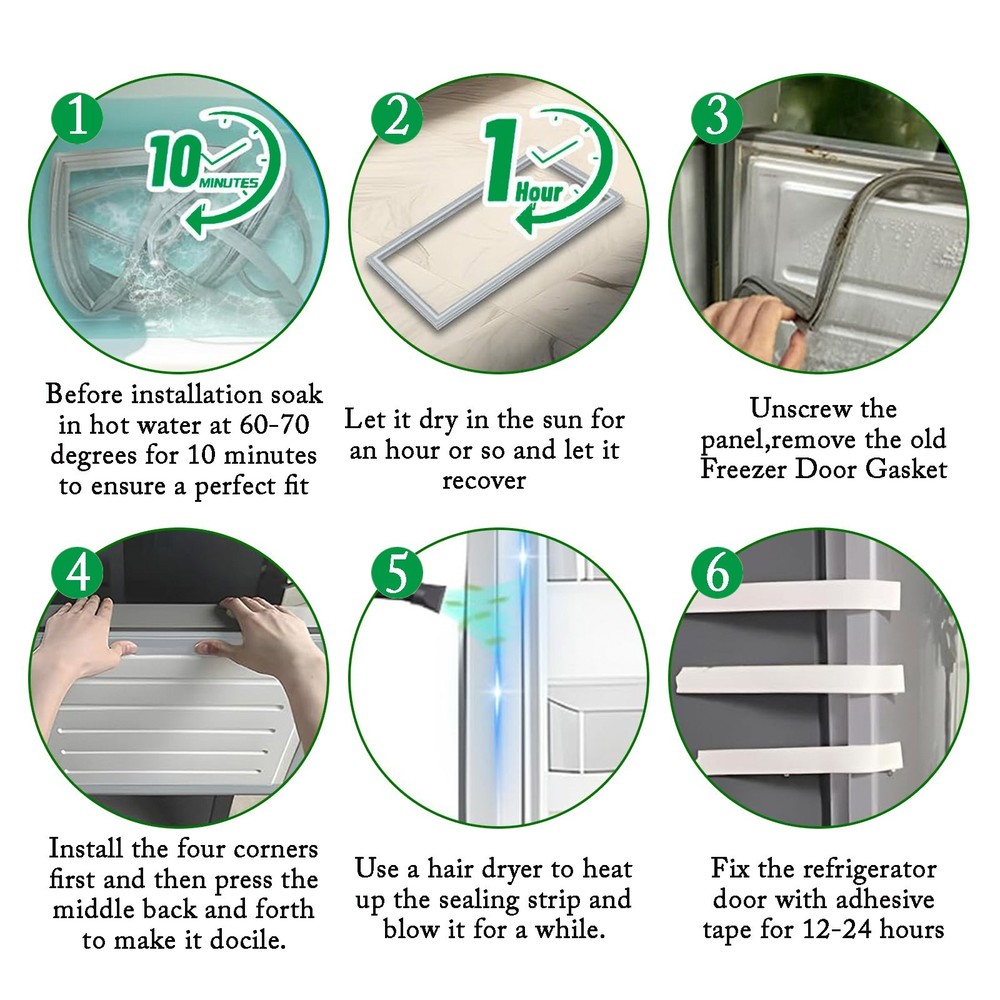 1

10 MINUTES

Before installation soak in hot water at 60-70 degrees for 10 minutes to ensure a perfect fit

2

1 Hour

Let it dry in the sun for an hour or so and let it recover

3

Unscrew the panel,remove the old Freezer Door Gasket

4

Install the four corners first and then press the middle back and forth to make it docile.

5

Use a hair dryer to heat up the sealing strip and blow it for a while.

6

Fix the refrigerator door with adhesive tape for 12-24 hours