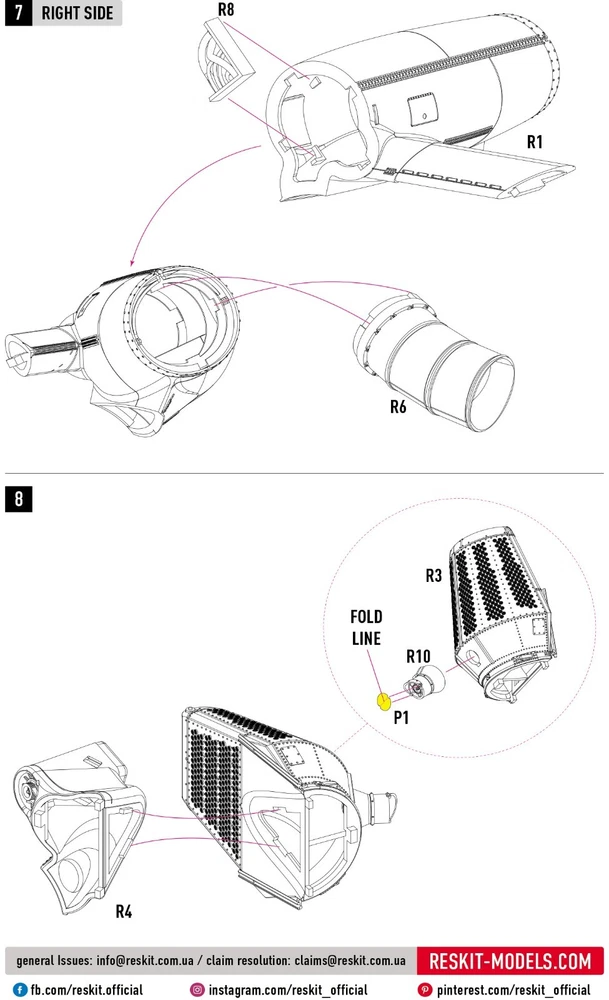 7 RIGHT SIDE

R8

R1

R6

8

R3

FOLD LINE

R10

P1

R4

general Issues: info@reskit.com.ua / claim resolution: claims@reskit.com.ua

RESKIT-MODELS.COM

fb.com/reskit.official

instagram.com/reskit_official

pinterest.com/reskit_official