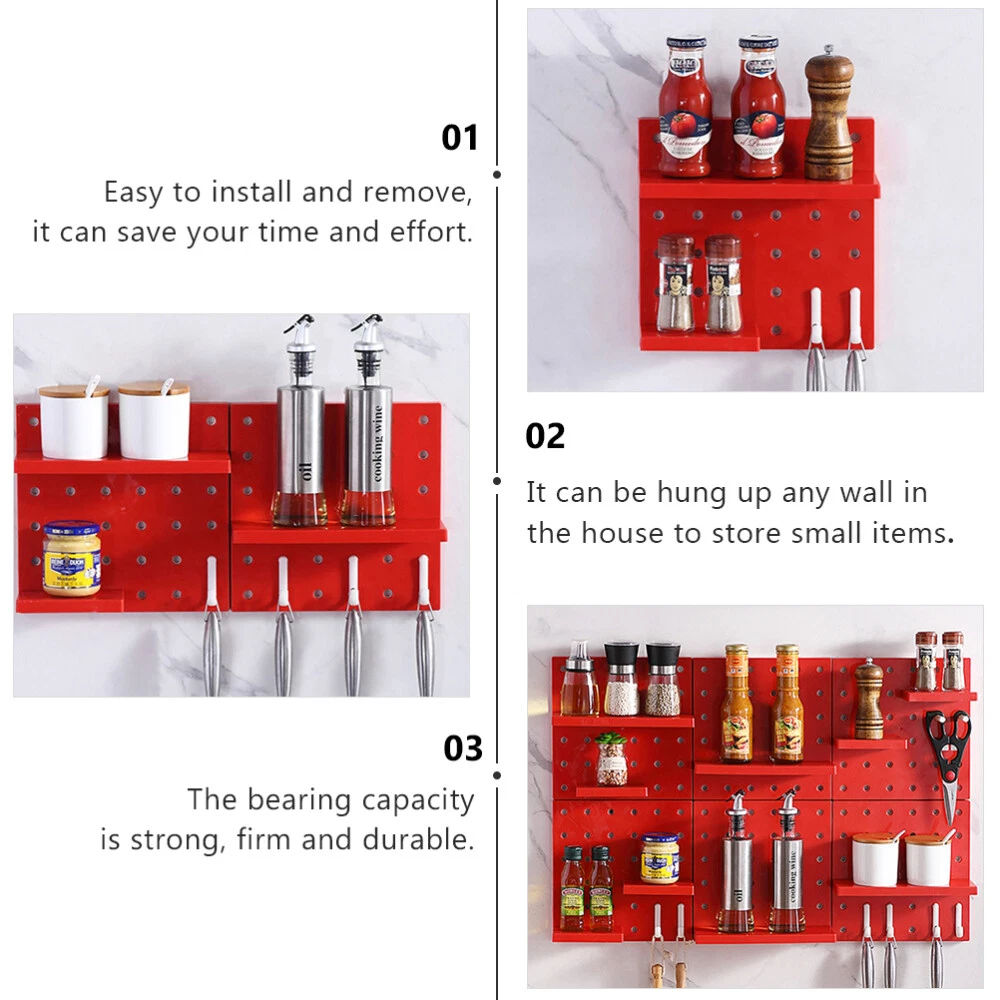 01

Easy to install and remove, it can save your time and effort.

oil

cooking wine

02

It can be hung up any wall in the house to store small items.

03

The bearing capacity is strong, firm and durable.

oil

cooking wine