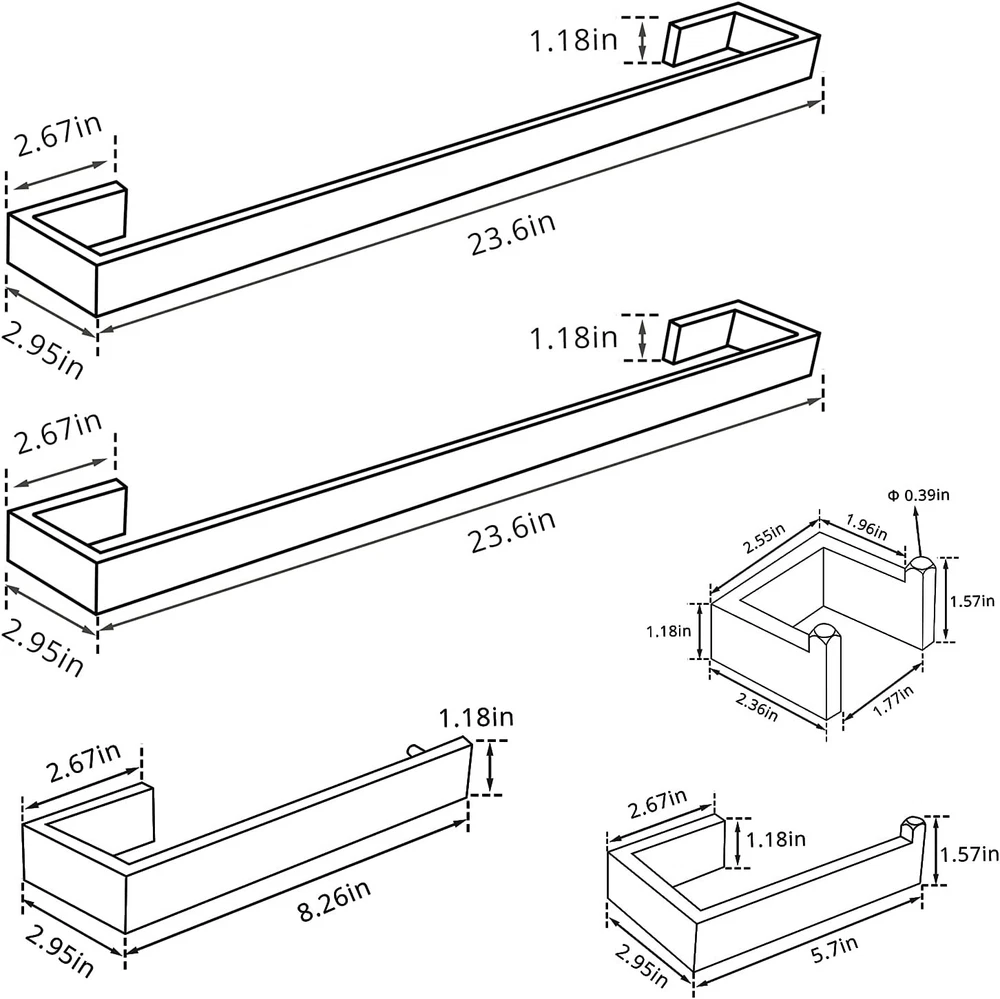 1.18in
2.67in
23.6in
2.95in

1.18in
2.67in
23.6in
2.95in

Φ 0.39in
2.55in
1.96in
1.57in
1.18in
2.36in
1.77in

1.18in
2.67in
8.26in
2.95in

2.67in
1.18in
1.57in
2.95in
5.7in