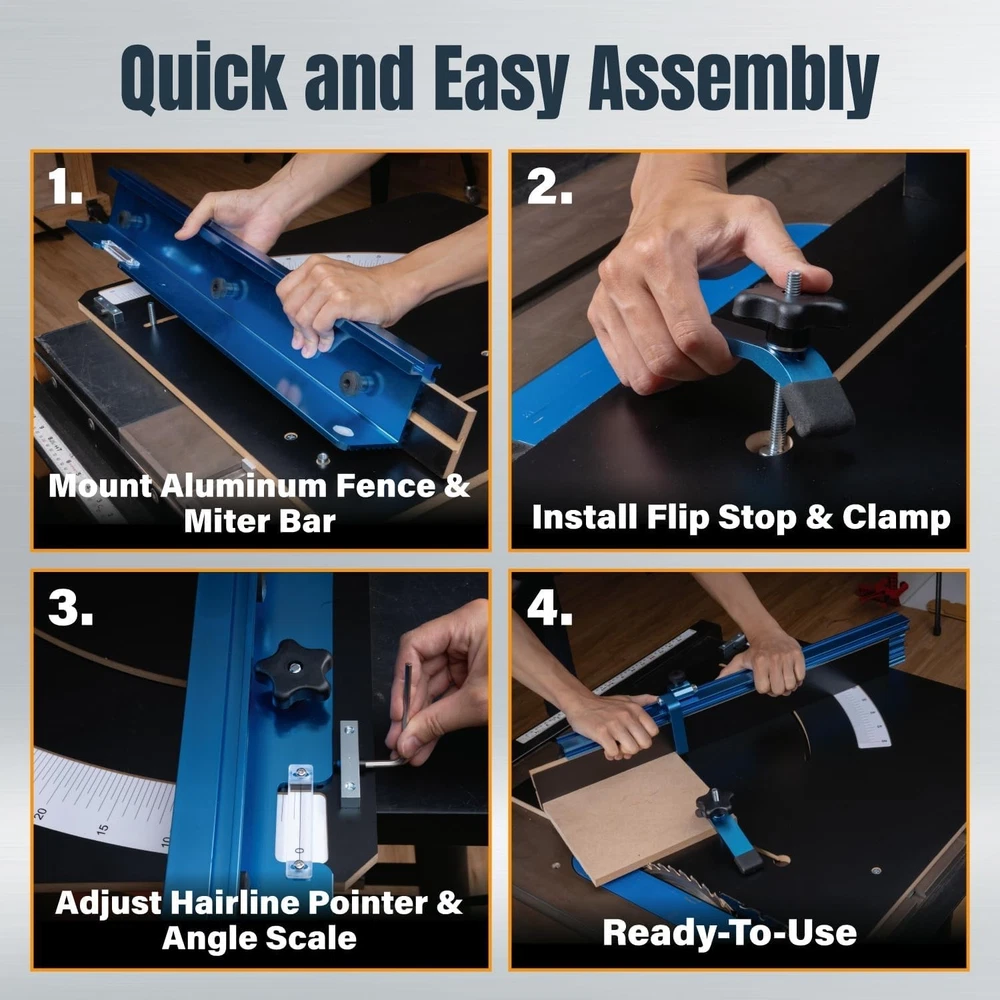 Quick and Easy Assembly

1.

Mount Aluminum Fence & Miter Bar

2.

Install Flip Stop & Clamp

3.

20
15
10

Adjust Hairline Pointer & Angle Scale

4.

Ready-To-Use