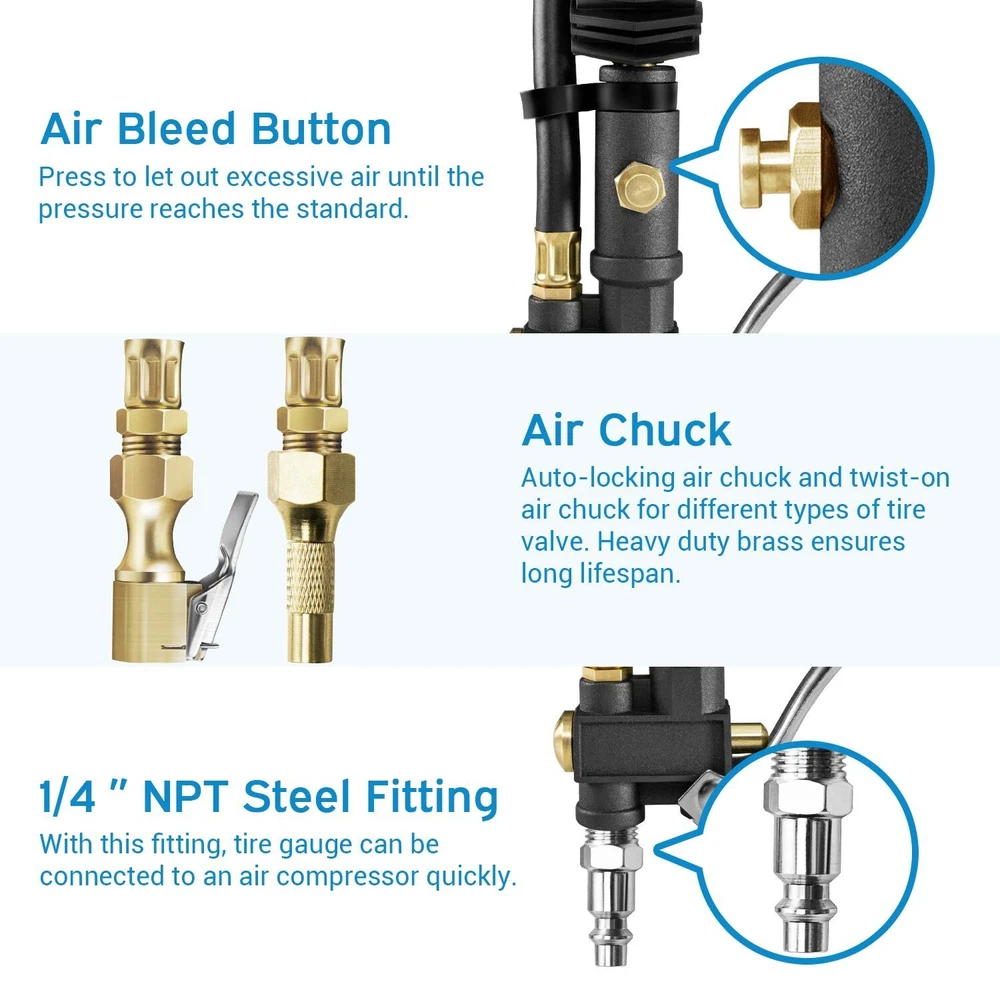 Air Bleed Button
Press to let out excessive air until the pressure reaches the standard.

Air Chuck
Auto-locking air chuck and twist-on air chuck for different types of tire valve. Heavy duty brass ensures long lifespan.

1/4 " NPT Steel Fitting
With this fitting, tire gauge can be connected to an air compressor quickly.