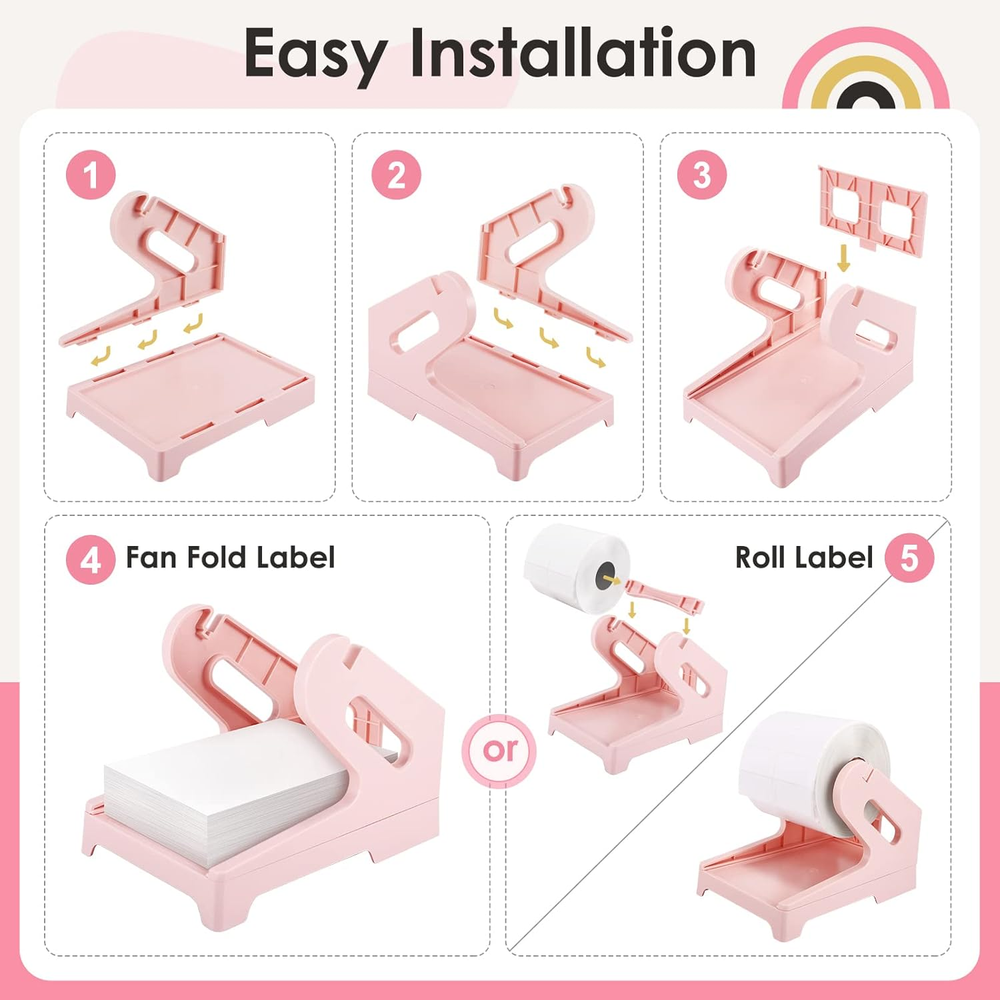 Easy Installation

1

2

3

4 Fan Fold Label

or

Roll Label 5