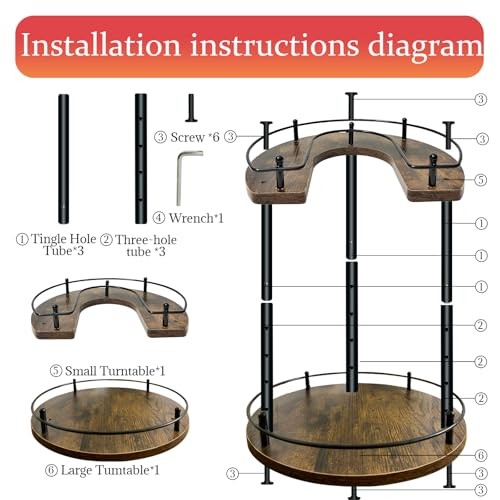 Installation instructions diagram

③ Screw *6

④ Wrench*1

① Tingle Hole Tube*3

② Three-hole tube *3

⑤ Small Turntable*1

⑥ Large Tumtable*1

③
③
③
⑤
①
①
①
②
②
②
⑥
③
③
③