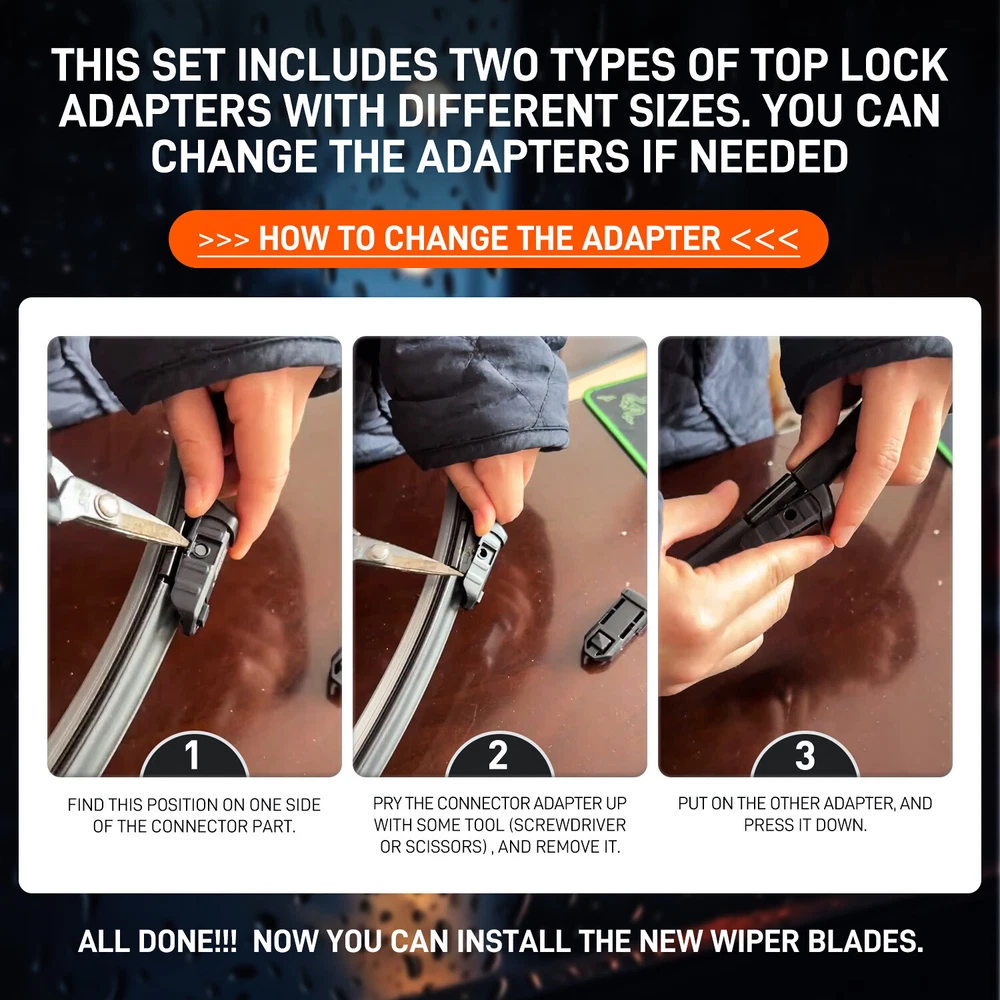 THIS SET INCLUDES TWO TYPES OF TOP LOCK ADAPTERS WITH DIFFERENT SIZES. YOU CAN CHANGE THE ADAPTERS IF NEEDED

>>> HOW TO CHANGE THE ADAPTER <<<

1

FIND THIS POSITION ON ONE SIDE OF THE CONNECTOR PART.

2

PRY THE CONNECTOR ADAPTER UP WITH SOME TOOL (SCREWDRIVER OR SCISSORS) , AND REMOVE IT.

3

PUT ON THE OTHER ADAPTER, AND PRESS IT DOWN.

ALL DONE!!! NOW YOU CAN INSTALL THE NEW WIPER BLADES.