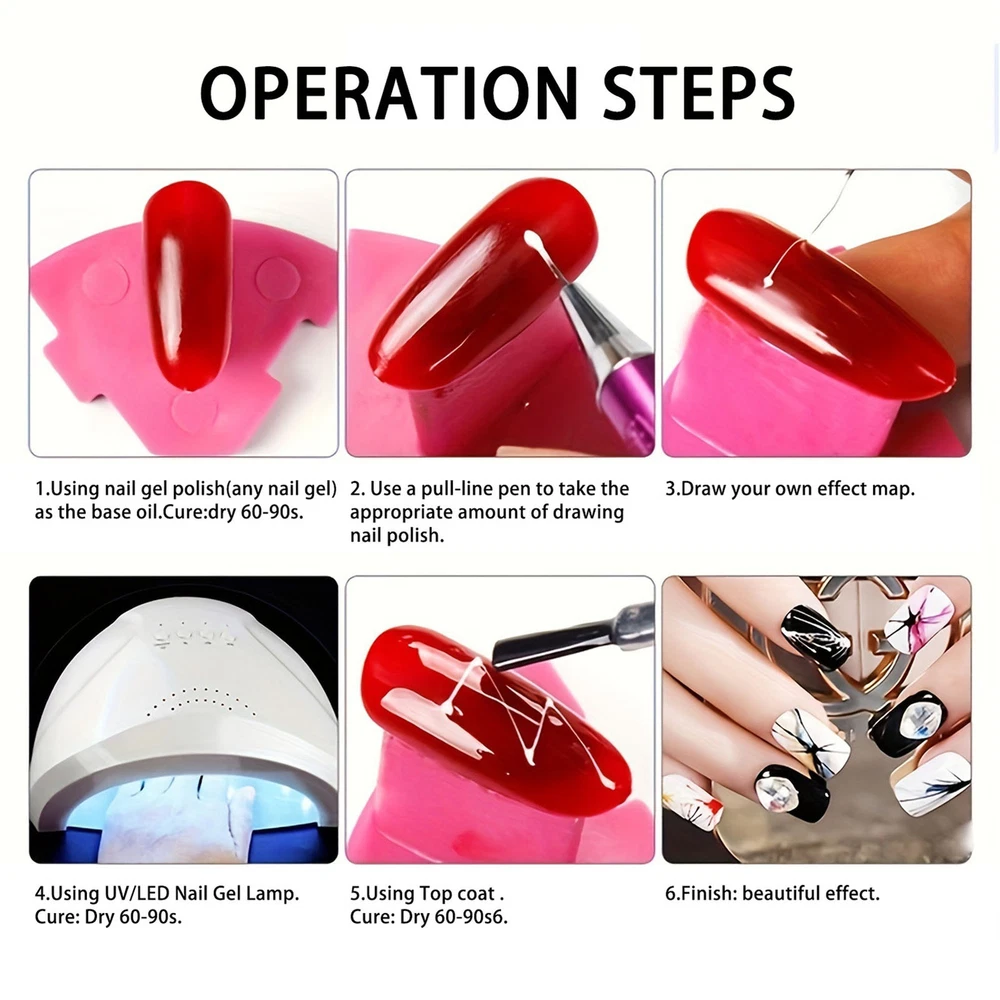 OPERATION STEPS

1.Using nail gel polish(any nail gel) as the base oil.Cure:dry 60-90s.

2. Use a pull-line pen to take the appropriate amount of drawing nail polish.

3.Draw your own effect map.

4.Using UV/LED Nail Gel Lamp. Cure: Dry 60-90s.

5.Using Top coat . Cure: Dry 60-90s6.

6.Finish: beautiful effect.