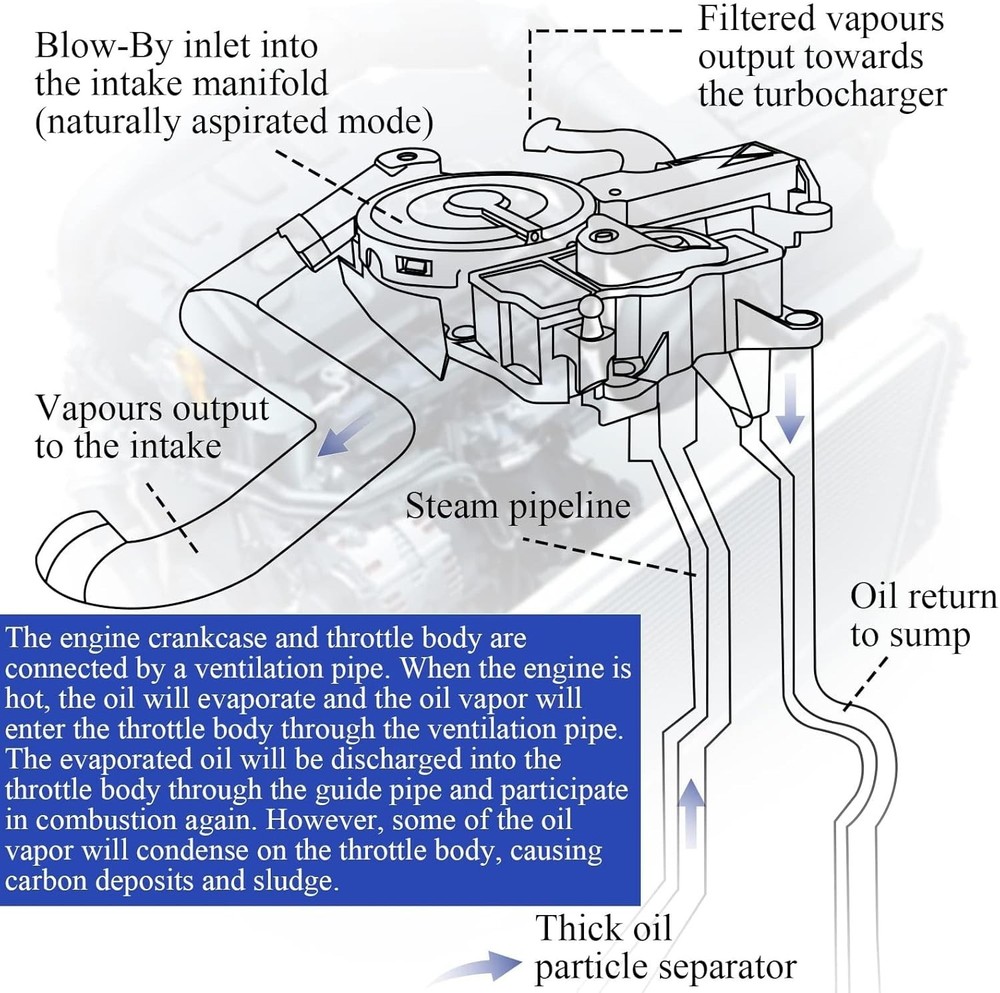 Blow-By inlet into the intake manifold (naturally aspirated mode)

Filtered vapours output towards the turbocharger

Vapours output to the intake

Steam pipeline

Oil return to sump

The engine crankcase and throttle body are connected by a ventilation pipe. When the engine is hot, the oil will evaporate and the oil vapor will enter the throttle body through the ventilation pipe. The evaporated oil will be discharged into the throttle body through the guide pipe and participate in combustion again. However, some of the oil vapor will condense on the throttle body, causing carbon deposits and sludge.

Thick oil particle separator