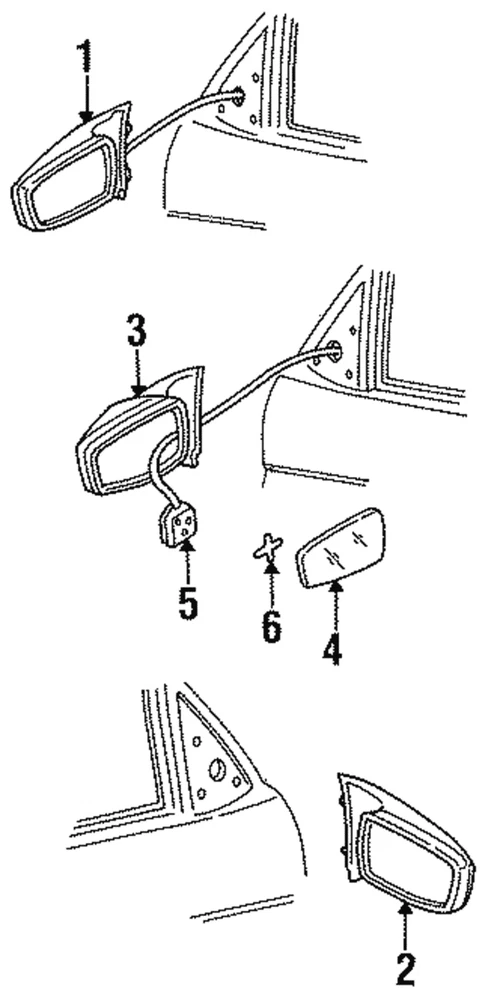 1
3
5
6
4
2