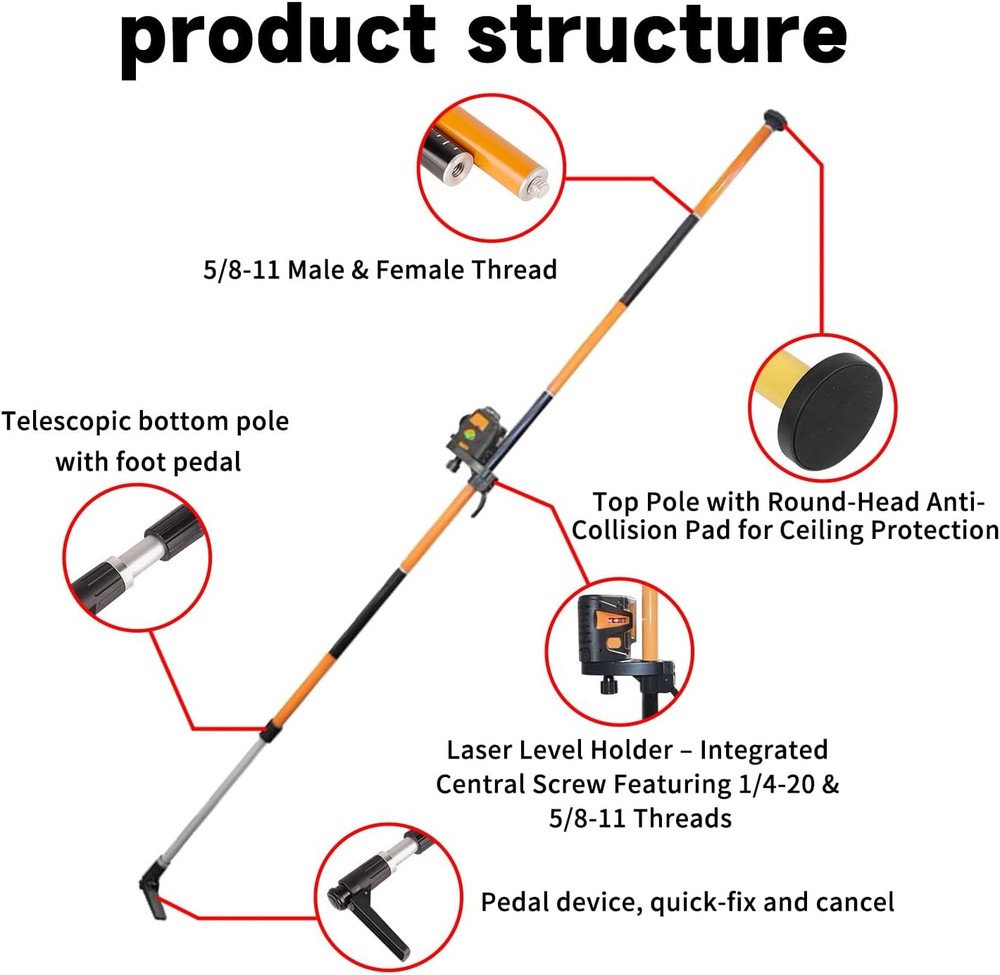 product structure

5/8-11 Male & Female Thread

Telescopic bottom pole with foot pedal

Top Pole with Round-Head Anti-Collision Pad for Ceiling Protection

Laser Level Holder – Integrated Central Screw Featuring 1/4-20 & 5/8-11 Threads

Pedal device, quick-fix and cancel