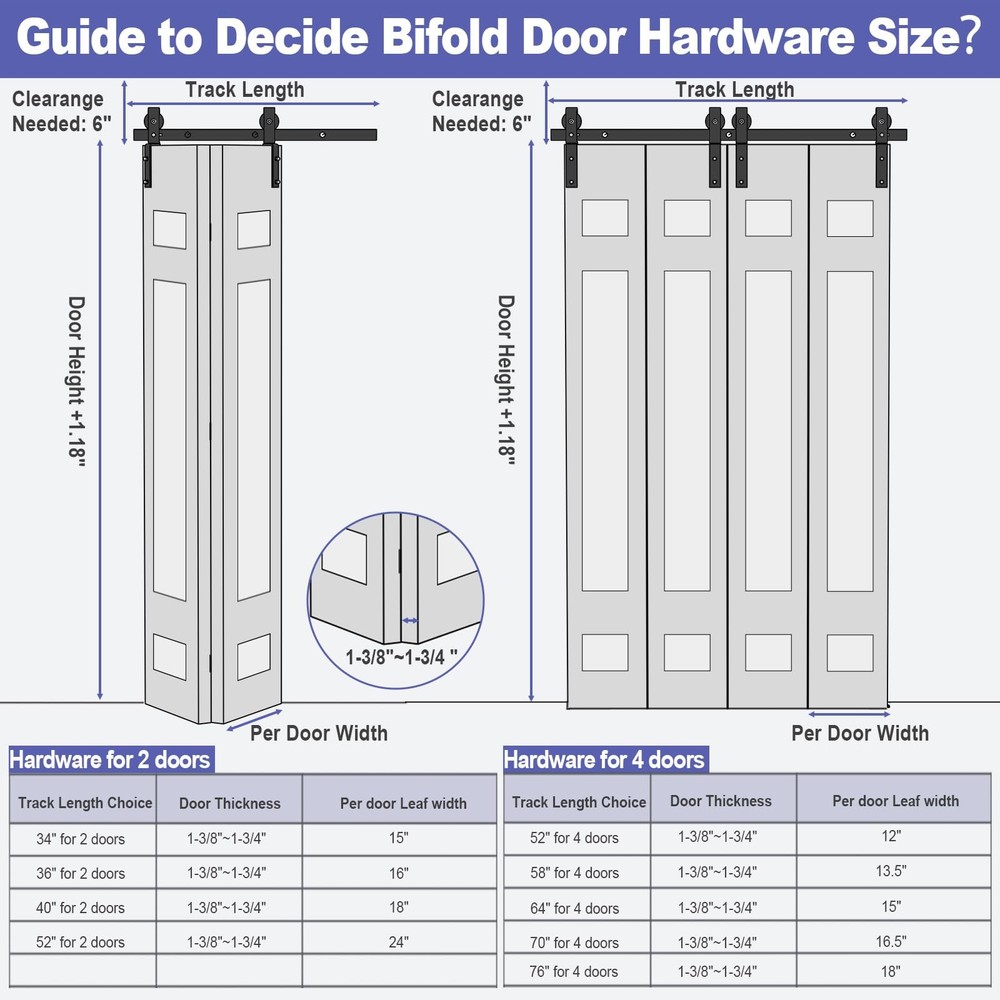 Guide to Decide Bifold Door Hardware Size?

Clearange Needed: 6"

Track Length

Door Height +1.18"

1-3/8"~1-3/4 "

Per Door Width

Clearange Needed: 6"

Track Length

Door Height +1.18"

Per Door Width

Hardware for 2 doors

| Track Length Choice | Door Thickness | Per door Leaf width |
|---|---|---|
| 34" for 2 doors | 1-3/8"~1-3/4" | 15" |
| 36" for 2 doors | 1-3/8"~1-3/4" | 16" |
| 40" for 2 doors | 1-3/8"~1-3/4" | 18" |
| 52" for 2 doors | 1-3/8"~1-3/4" | 24" |
| | | |

Hardware for 4 doors

| Track Length Choice | Door Thickness | Per door Leaf width |
|---|---|---|
| 52" for 4 doors | 1-3/8"~1-3/4" | 12" |
| 58" for 4 doors | 1-3/8"~1-3/4" | 13.5" |
| 64" for 4 doors | 1-3/8"~1-3/4" | 15" |
| 70" for 4 doors | 1-3/8"~1-3/4" | 16.5" |
| 76" for 4 doors | 1-3/8"~1-3/4" | 18" |