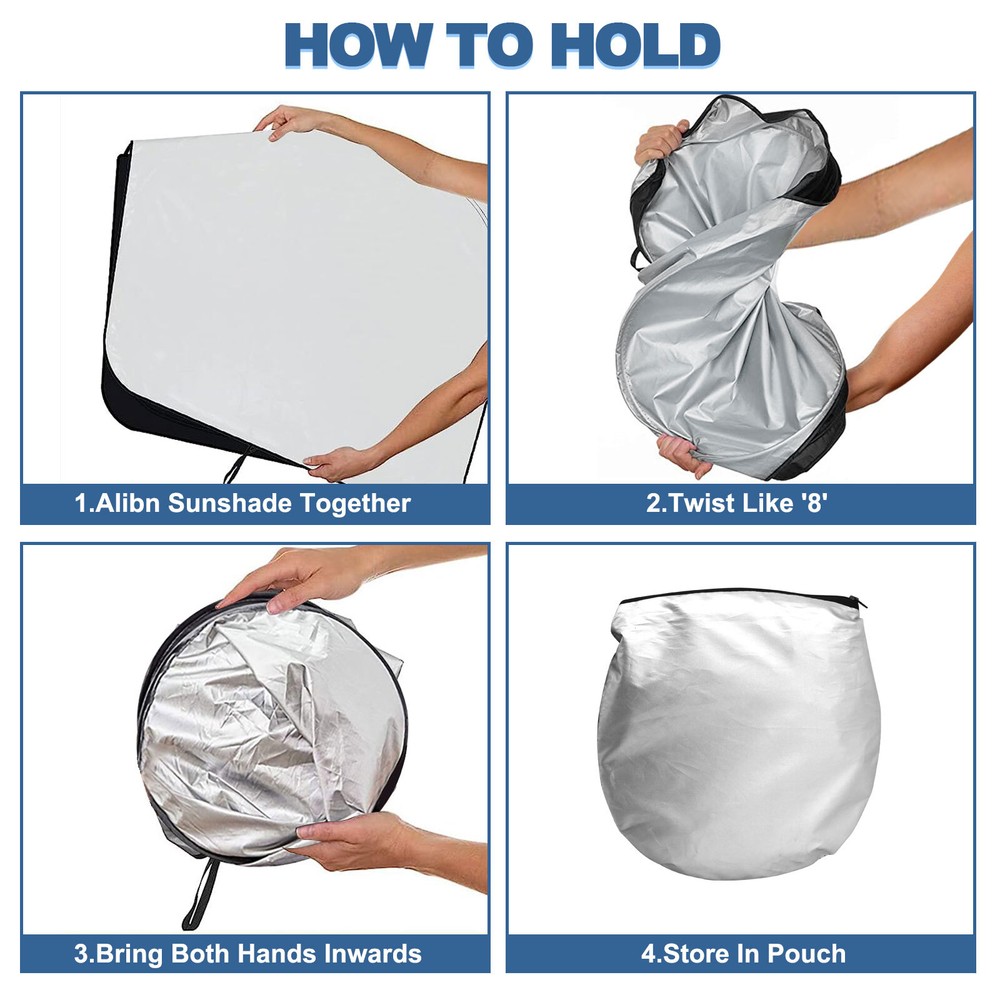 HOW TO HOLD

1.Alibn Sunshade Together

2.Twist Like '8'

3.Bring Both Hands Inwards

4.Store In Pouch