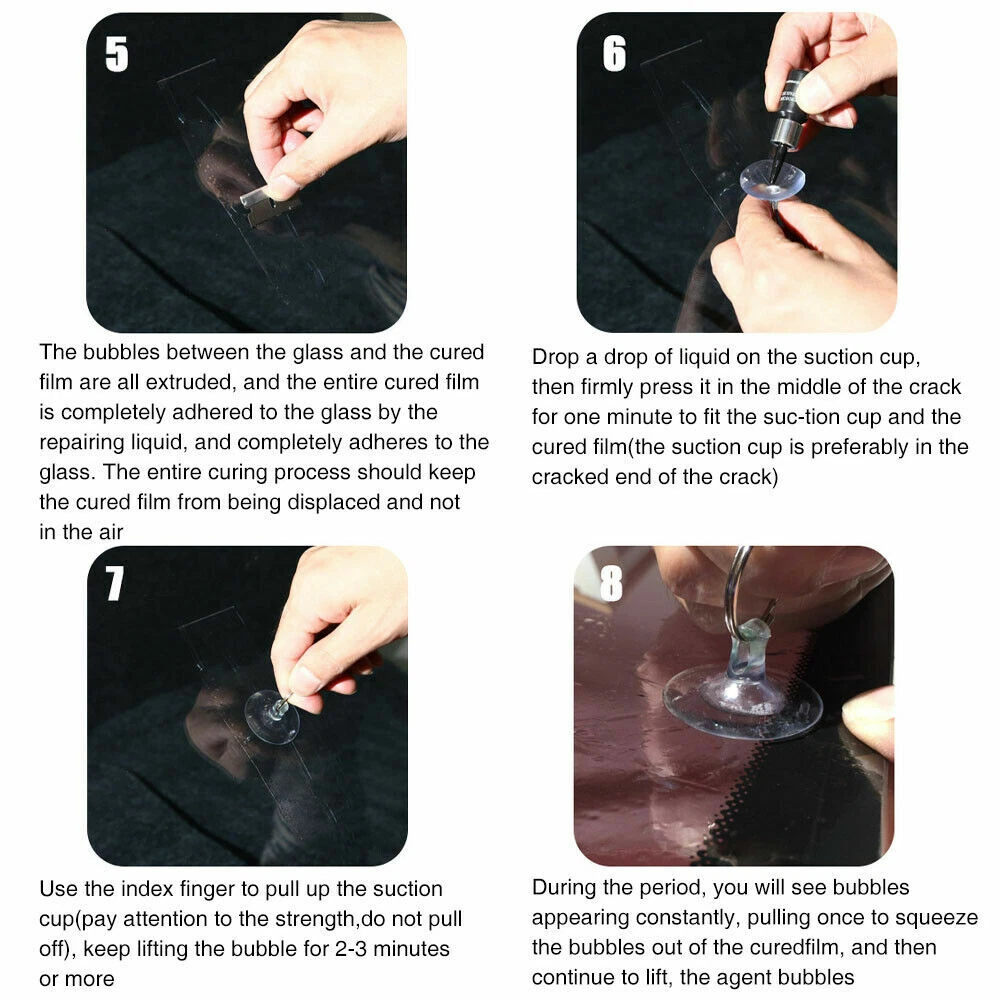 5

The bubbles between the glass and the cured film are all extruded, and the entire cured film is completely adhered to the glass by the repairing liquid, and completely adheres to the glass. The entire curing process should keep the cured film from being displaced and not in the air

6

Drop a drop of liquid on the suction cup, then firmly press it in the middle of the crack for one minute to fit the suc-tion cup and the cured film(the suction cup is preferably in the cracked end of the crack)

7

Use the index finger to pull up the suction cup(pay attention to the strength,do not pull off), keep lifting the bubble for 2-3 minutes or more

8

During the period, you will see bubbles appearing constantly, pulling once to squeeze the bubbles out of the curedfilm, and then continue to lift, the agent bubbles