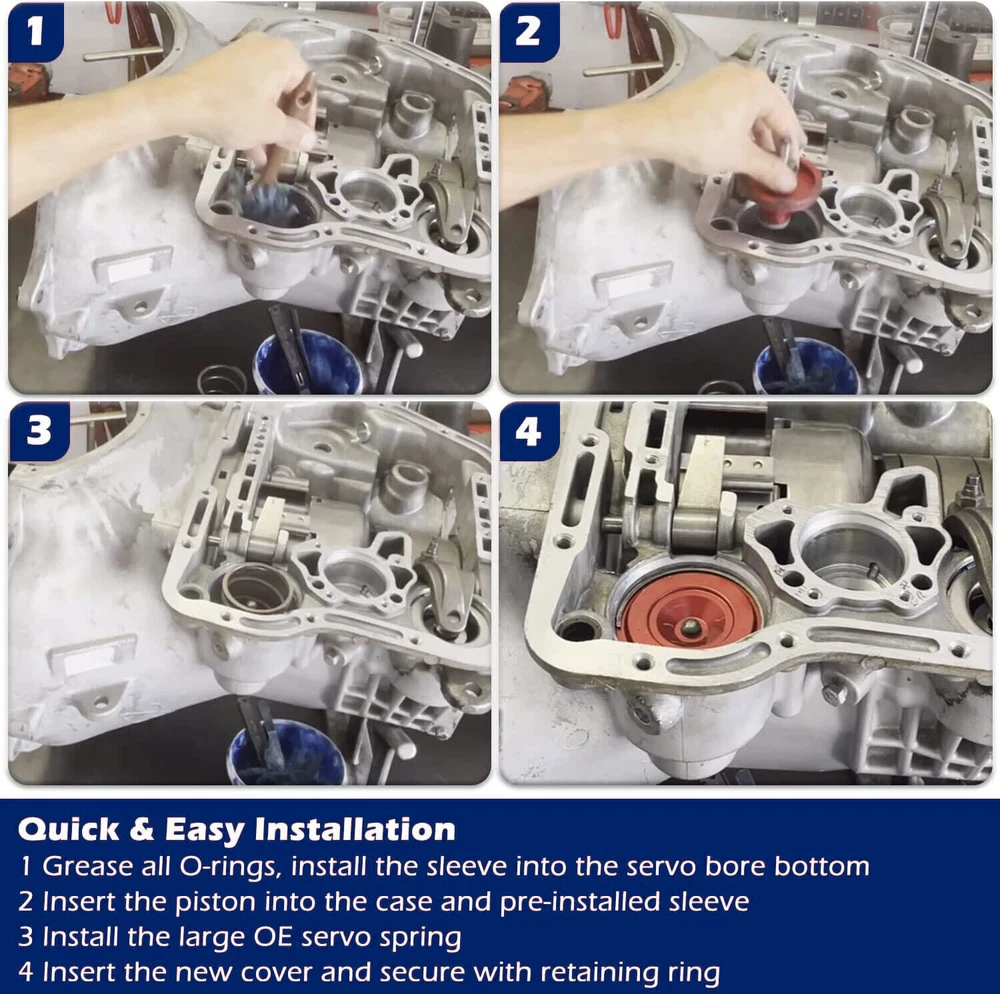 1

2

3

4

Quick & Easy Installation
1 Grease all O-rings, install the sleeve into the servo bore bottom
2 Insert the piston into the case and pre-installed sleeve
3 Install the large OE servo spring
4 Insert the new cover and secure with retaining ring