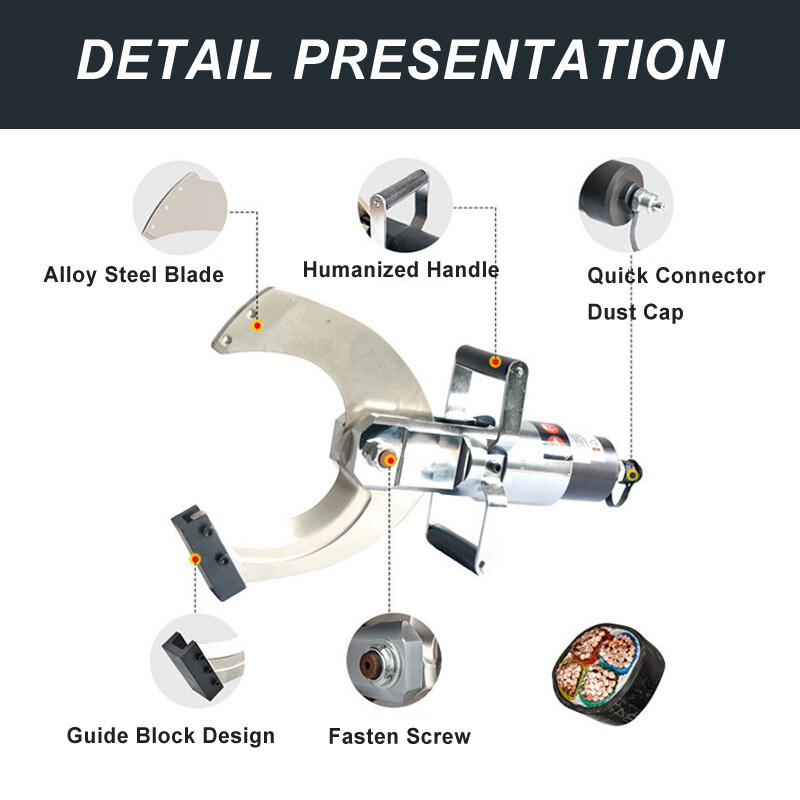 DETAIL PRESENTATION

Alloy Steel Blade

Humanized Handle

Quick Connector Dust Cap

Guide Block Design

Fasten Screw