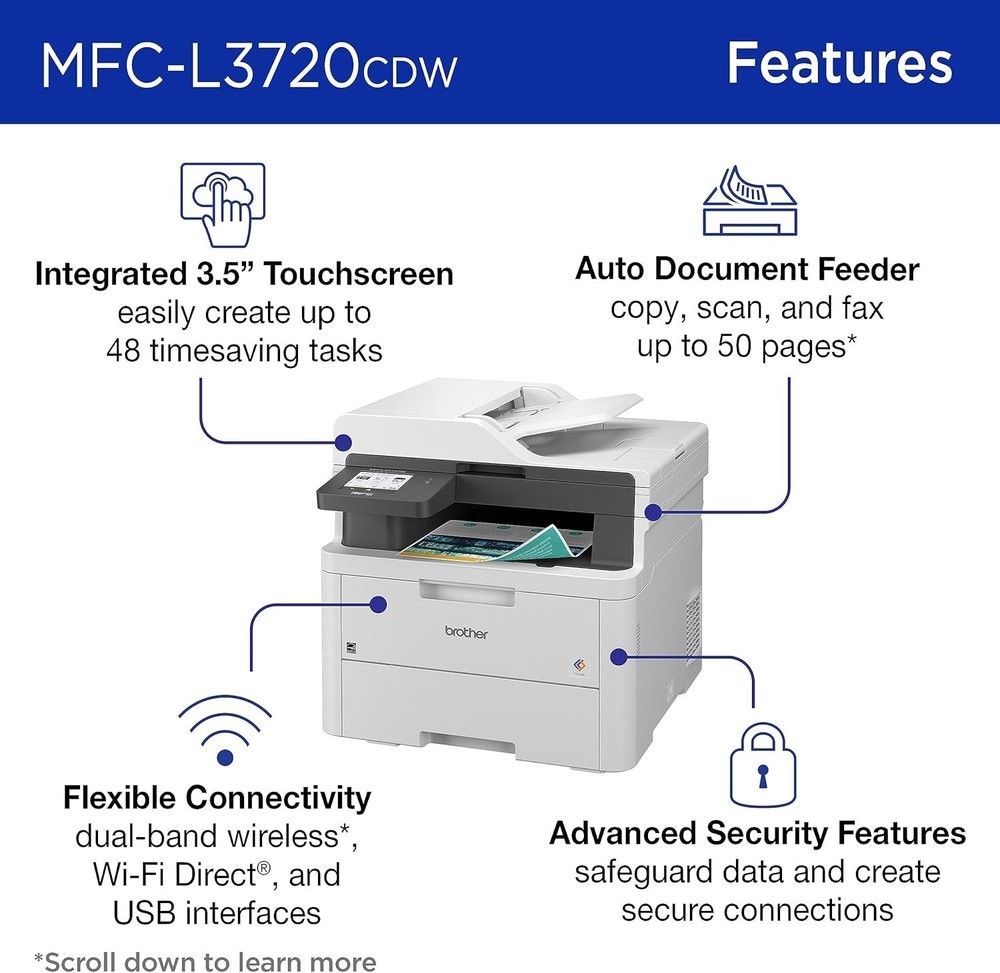 MFC-L3720CDW

Features

Integrated 3.5" Touchscreen
easily create up to 48 timesaving tasks

Auto Document Feeder
copy, scan, and fax up to 50 pages*

brother

Flexible Connectivity
dual-band wireless*, Wi-Fi Direct®, and USB interfaces

Advanced Security Features
safeguard data and create secure connections

*Scroll down to learn more