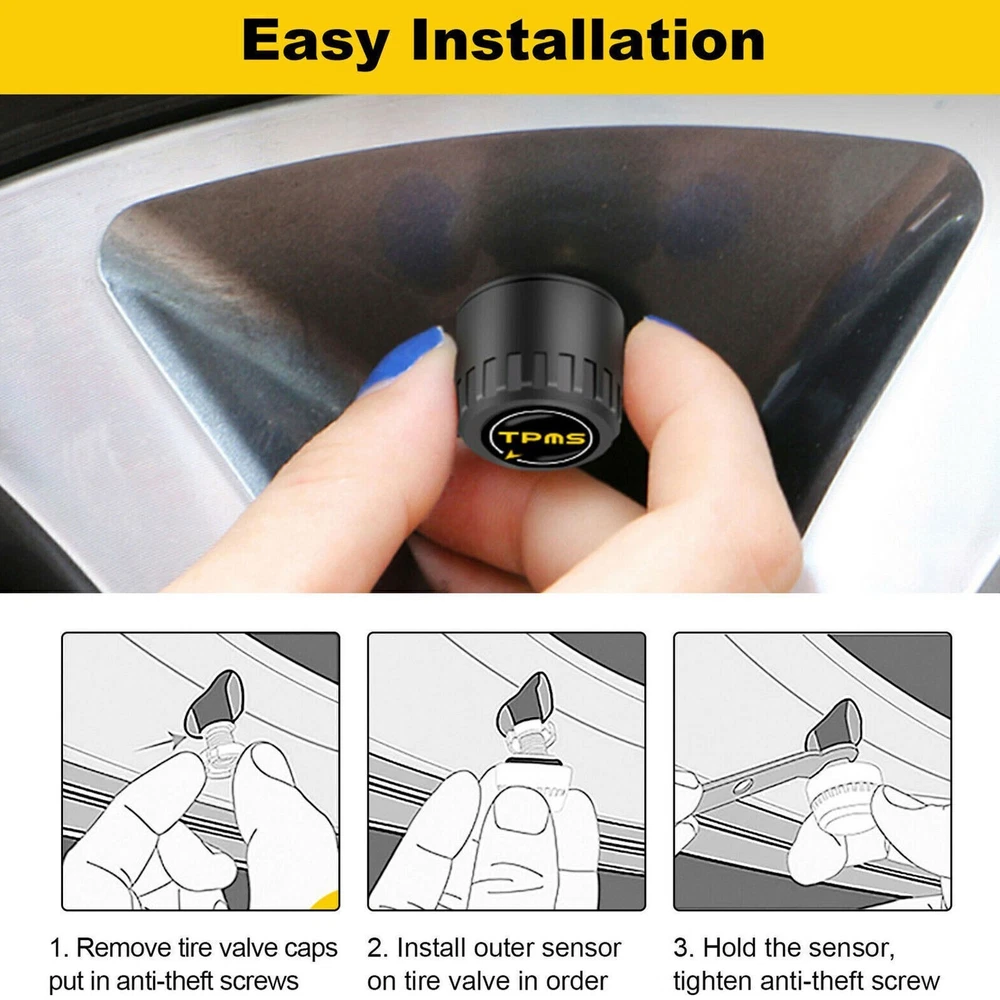 Easy Installation

TPMS

1. Remove tire valve caps put in anti-theft screws

2. Install outer sensor on tire valve in order

3. Hold the sensor, tighten anti-theft screw