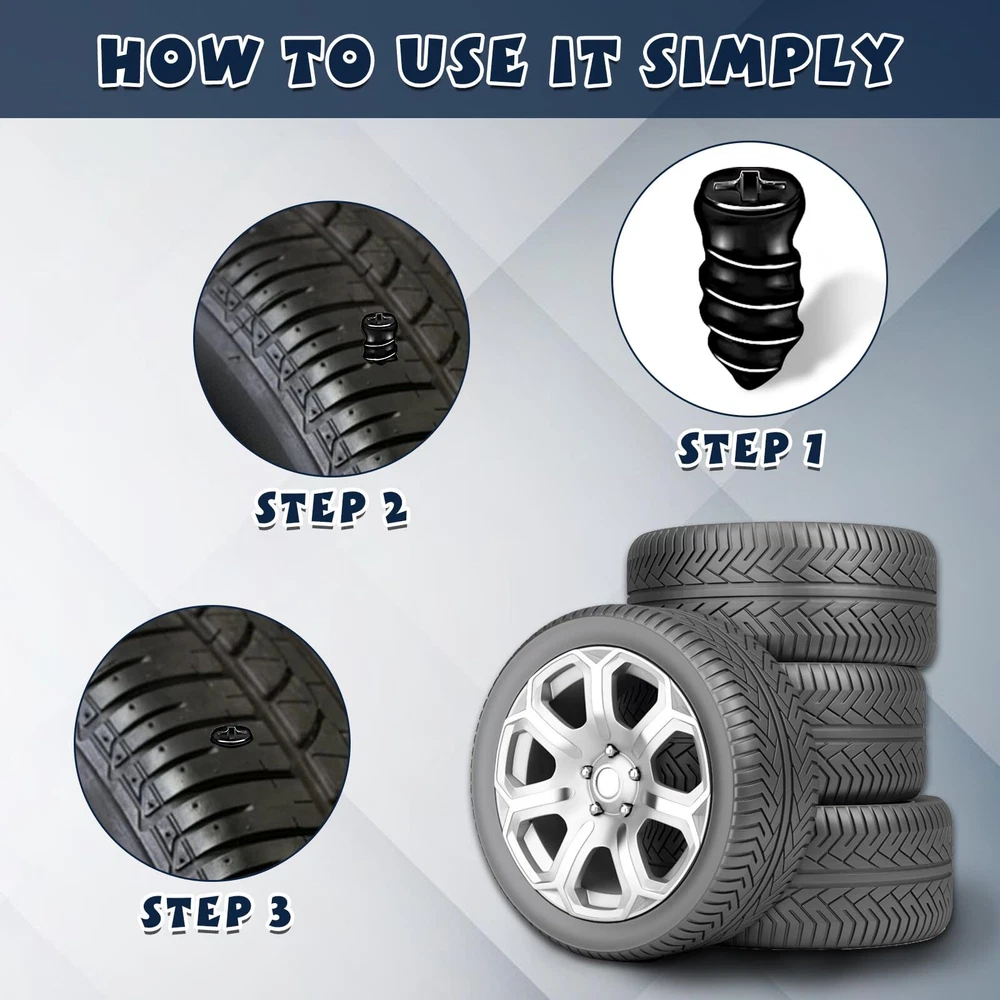 HOW TO USE IT SIMPLY

STEP 2

STEP 1

STEP 3