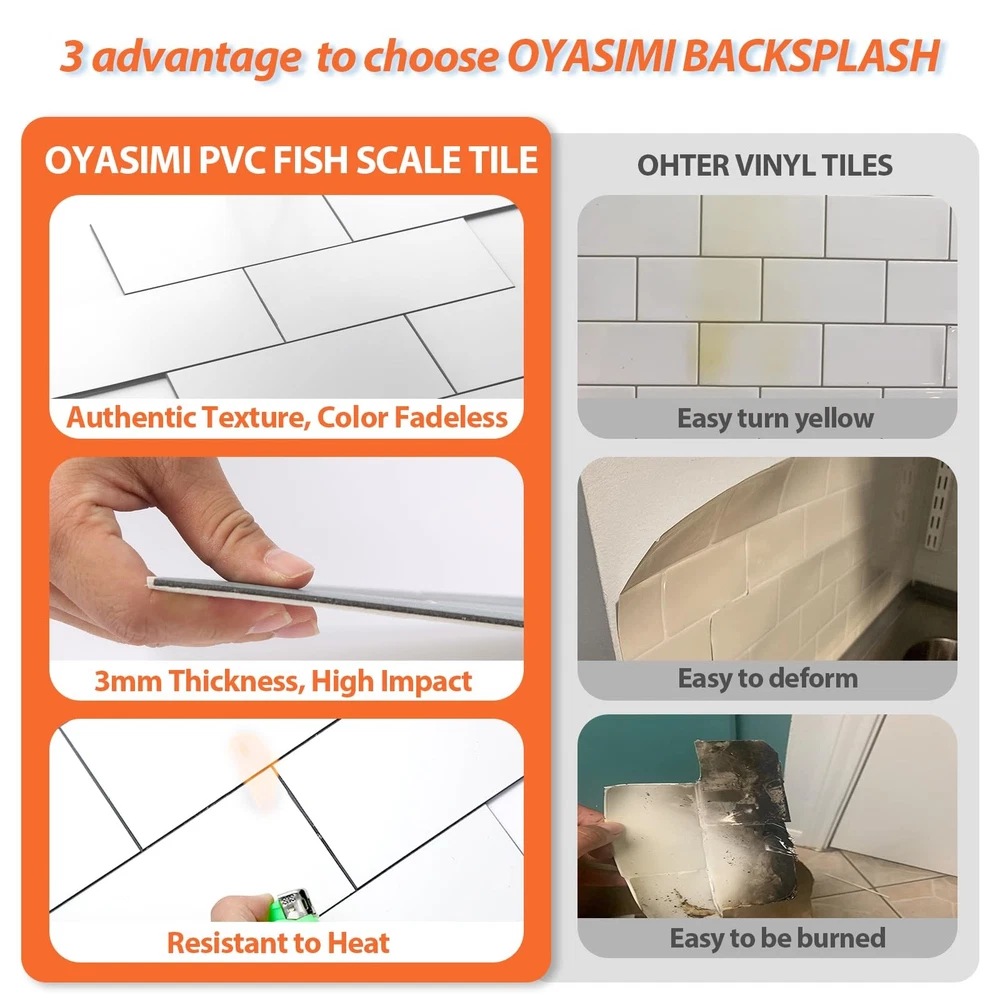 3 advantage to choose OYASIMI BACKSPLASH

OYASIMI PVC FISH SCALE TILE

Authentic Texture, Color Fadeless

3mm Thickness, High Impact

Resistant to Heat

OHTER VINYL TILES

Easy turn yellow

Easy to deform

Easy to be burned