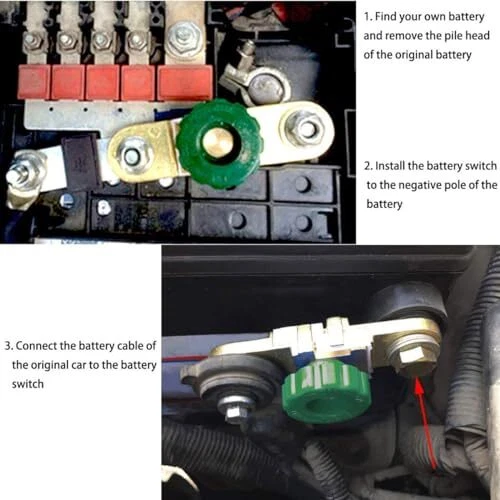 1. Find your own battery and remove the pile head of the original battery

2. Install the battery switch to the negative pole of the battery

3. Connect the battery cable of the original car to the battery switch