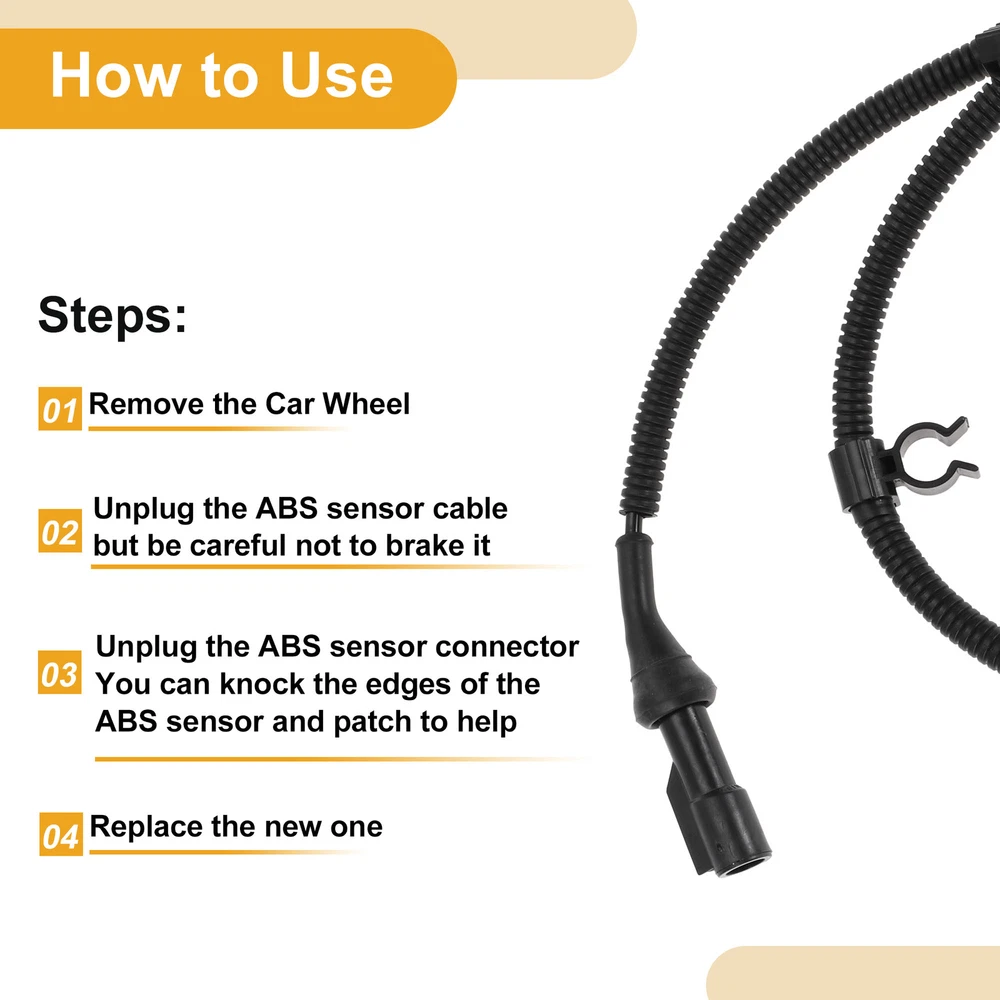 How to Use

Steps:

01 Remove the Car Wheel

02 Unplug the ABS sensor cable but be careful not to brake it

03 Unplug the ABS sensor connector You can knock the edges of the ABS sensor and patch to help

04 Replace the new one