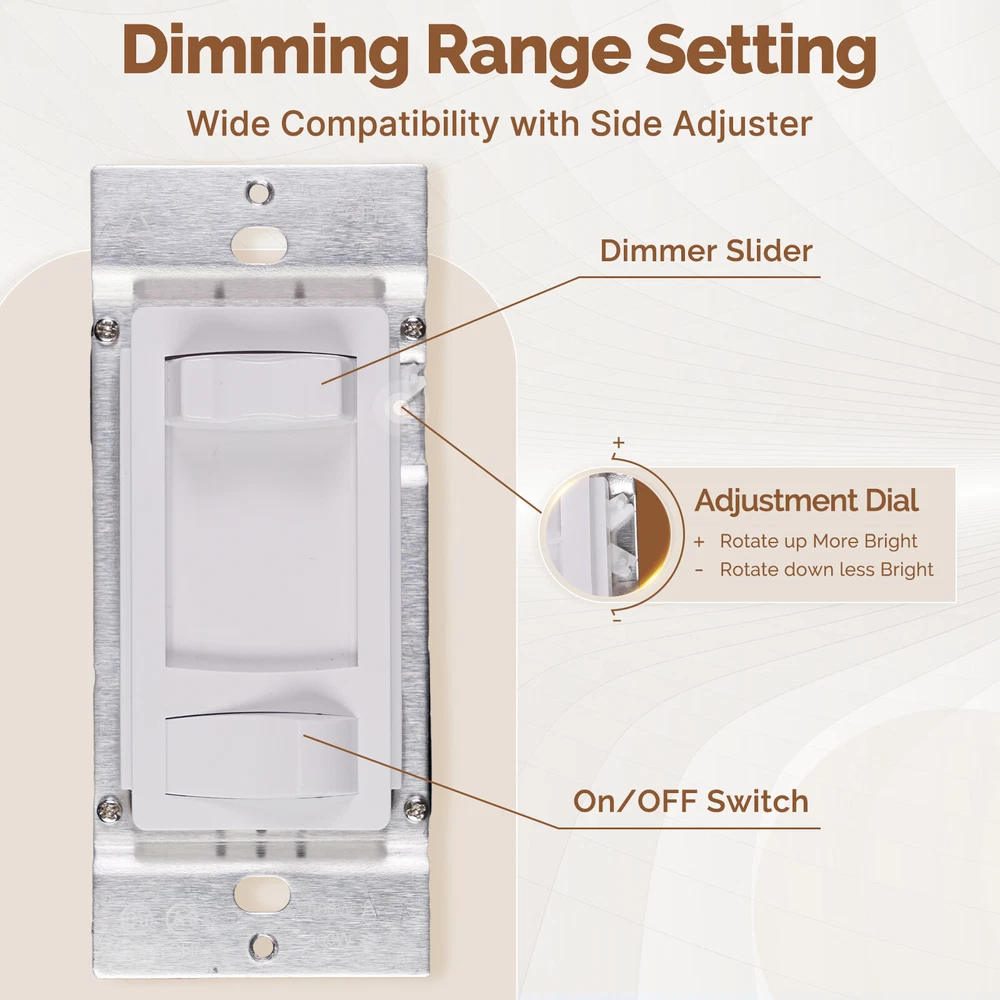 Dimming Range Setting

Wide Compatibility with Side Adjuster

Dimmer Slider

+

Adjustment Dial

+ Rotate up More Bright

- Rotate down less Bright

-

On/OFF Switch