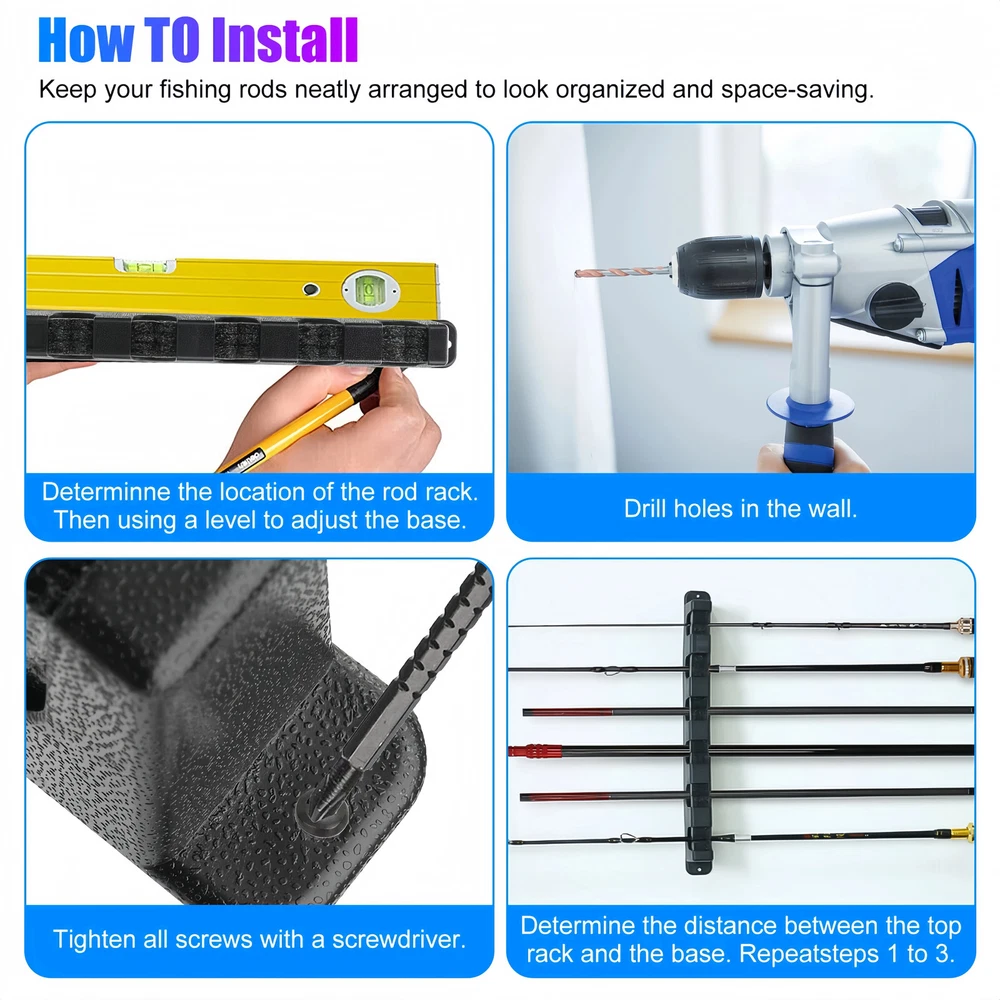 How TO Install

Keep your fishing rods neatly arranged to look organized and space-saving.

Determinne the location of the rod rack. Then using a level to adjust the base.

Drill holes in the wall.

Tighten all screws with a screwdriver.

Determine the distance between the top rack and the base. Repeatsteps 1 to 3.