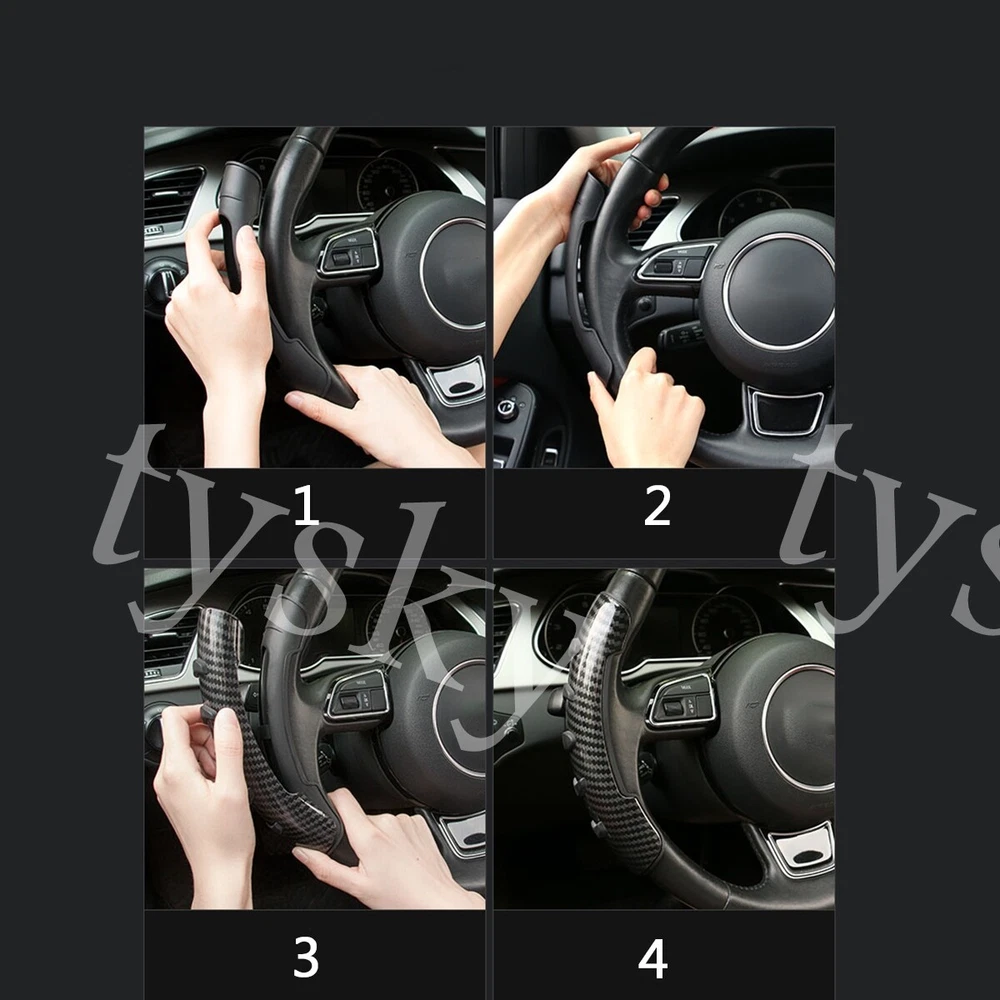 1

2

3

4

tysky

tys