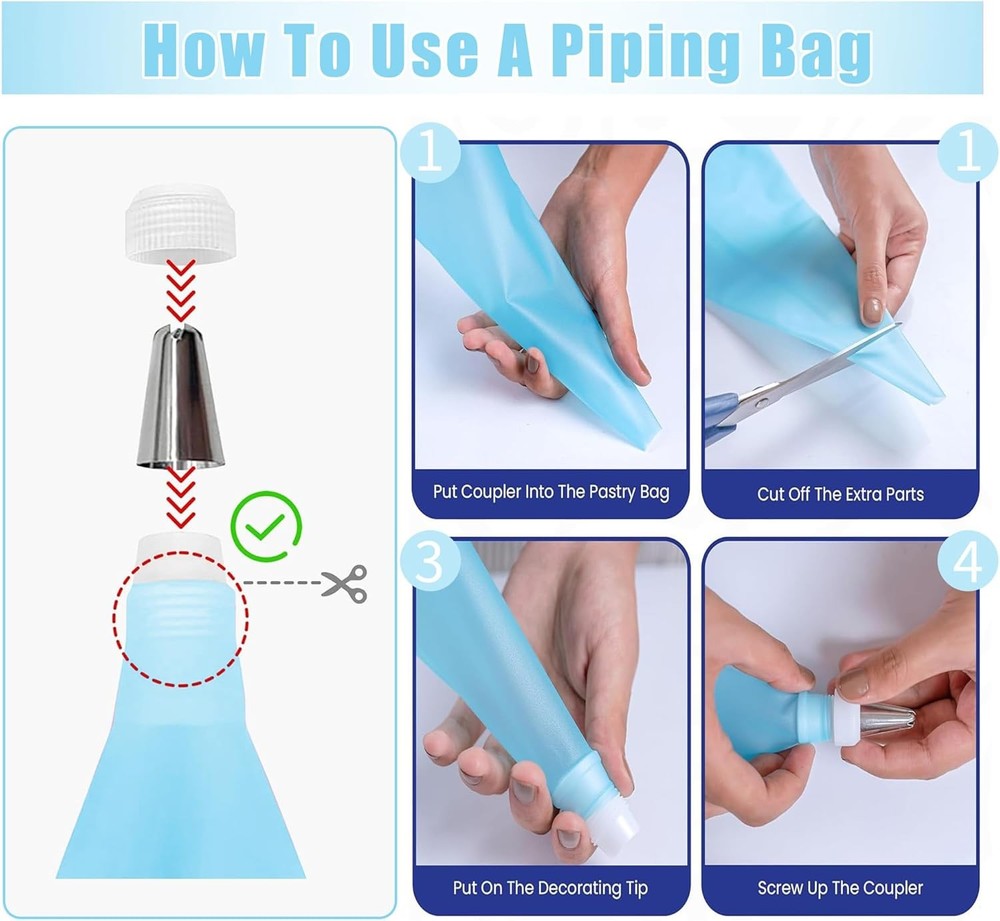 How To Use A Piping Bag

1

Put Coupler Into The Pastry Bag

1

Cut Off The Extra Parts

3

Put On The Decorating Tip

4

Screw Up The Coupler