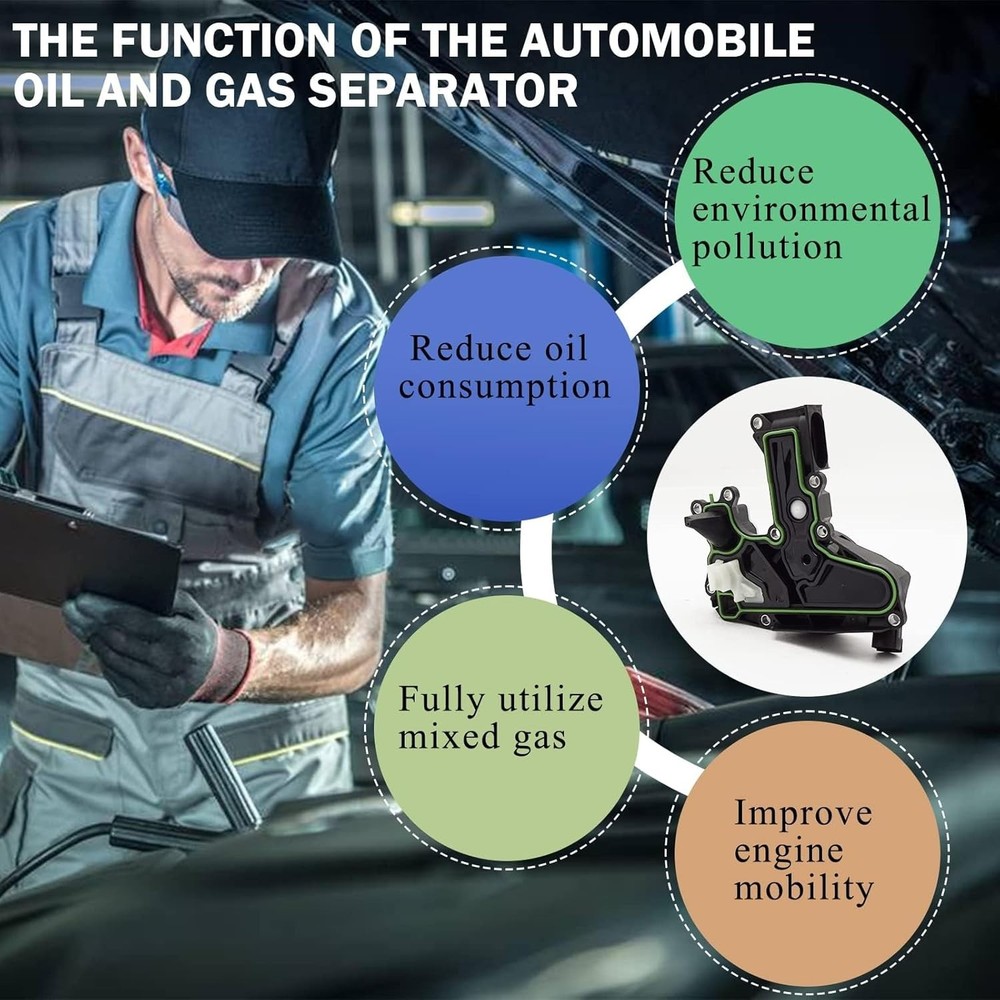 THE FUNCTION OF THE AUTOMOBILE OIL AND GAS SEPARATOR

Reduce environmental pollution

Reduce oil consumption

Fully utilize mixed gas

Improve engine mobility