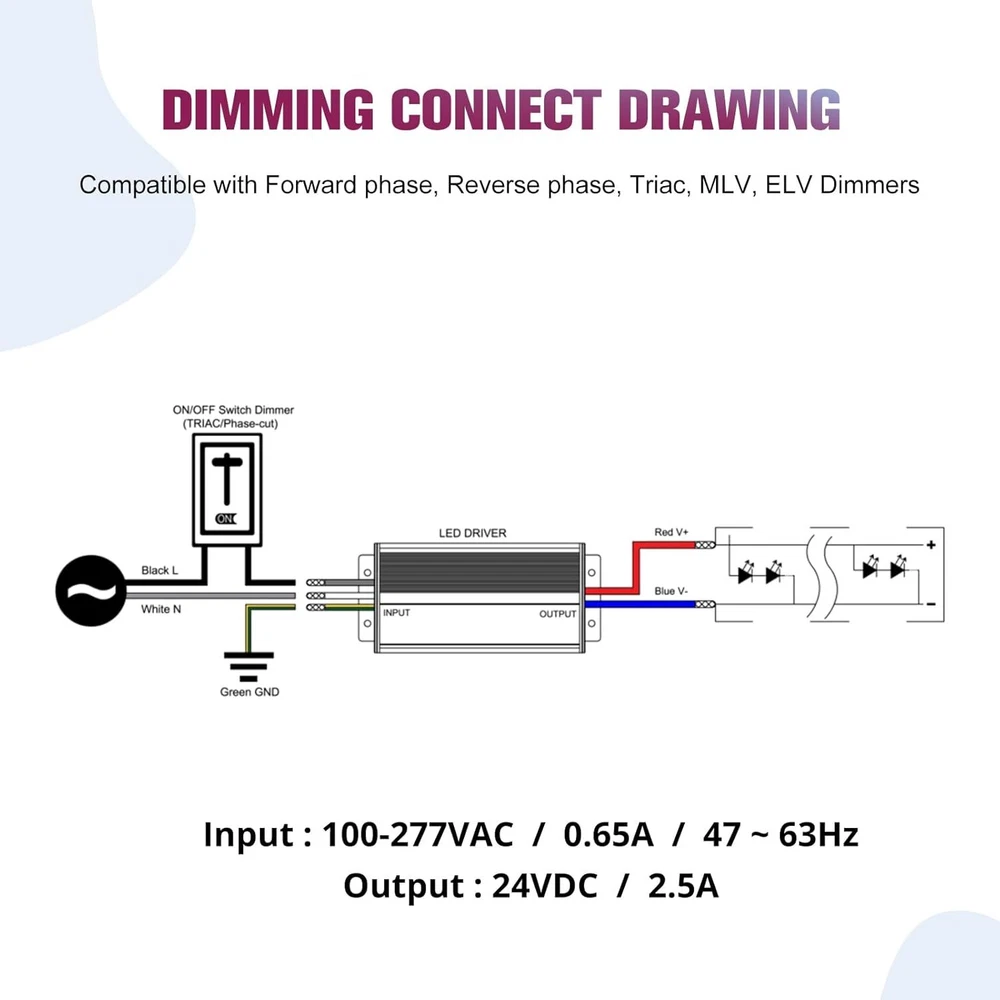 DIMMING CONNECT DRAWING

Compatible with Forward phase, Reverse phase, Triac, MLV, ELV Dimmers

ON/OFF Switch Dimmer
(TRIAC/Phase-cut)

ON

Black L

White N

Green GND

LED DRIVER

INPUT

OUTPUT

Red V+

Blue V-

+

-

Input : 100-277VAC / 0.65A / 47 ~ 63Hz
Output : 24VDC / 2.5A