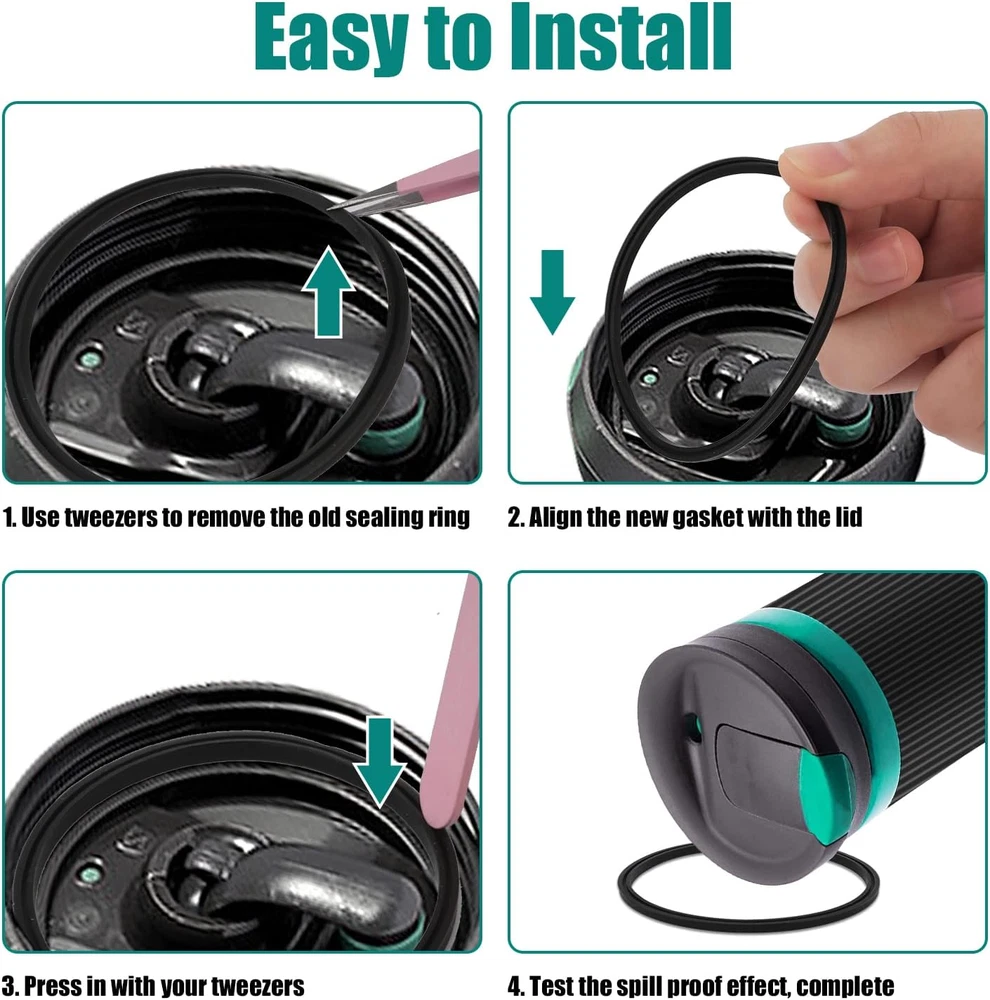 Easy to Install

1. Use tweezers to remove the old sealing ring

2. Align the new gasket with the lid

3. Press in with your tweezers

4. Test the spill proof effect, complete