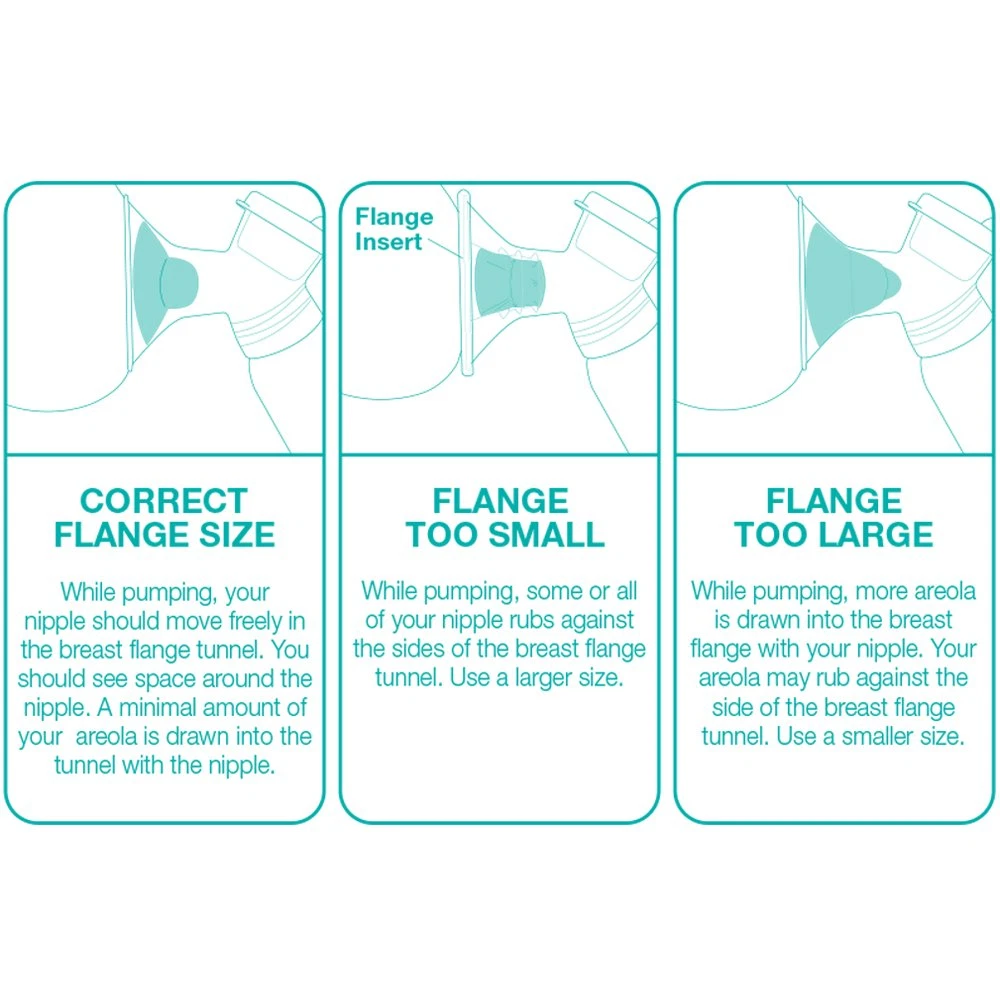 CORRECT FLANGE SIZE

While pumping, your nipple should move freely in the breast flange tunnel. You should see space around the nipple. A minimal amount of your areola is drawn into the tunnel with the nipple.

Flange Insert

FLANGE TOO SMALL

While pumping, some or all of your nipple rubs against the sides of the breast flange tunnel. Use a larger size.

FLANGE TOO LARGE

While pumping, more areola is drawn into the breast flange with your nipple. Your areola may rub against the side of the breast flange tunnel. Use a smaller size.