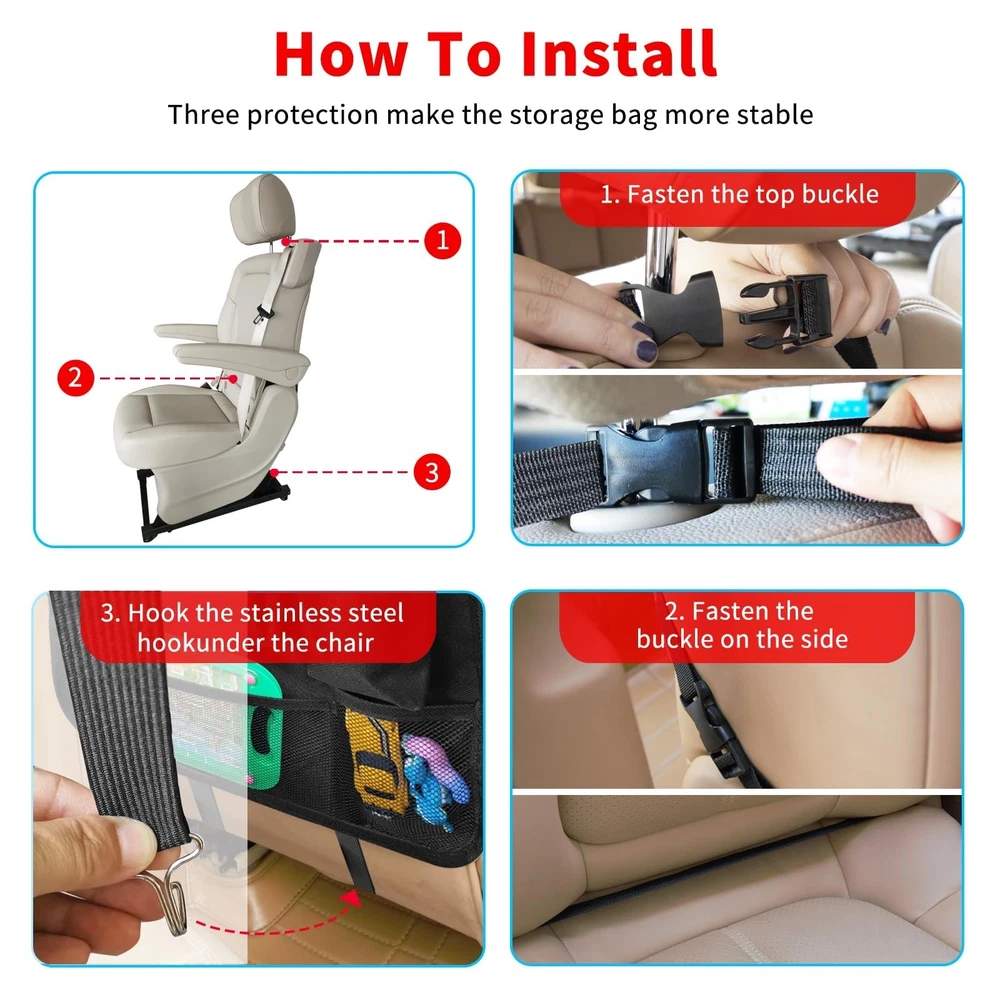 How To Install

Three protection make the storage bag more stable

1

2

3

1. Fasten the top buckle

3. Hook the stainless steel hookunder the chair

2. Fasten the buckle on the side