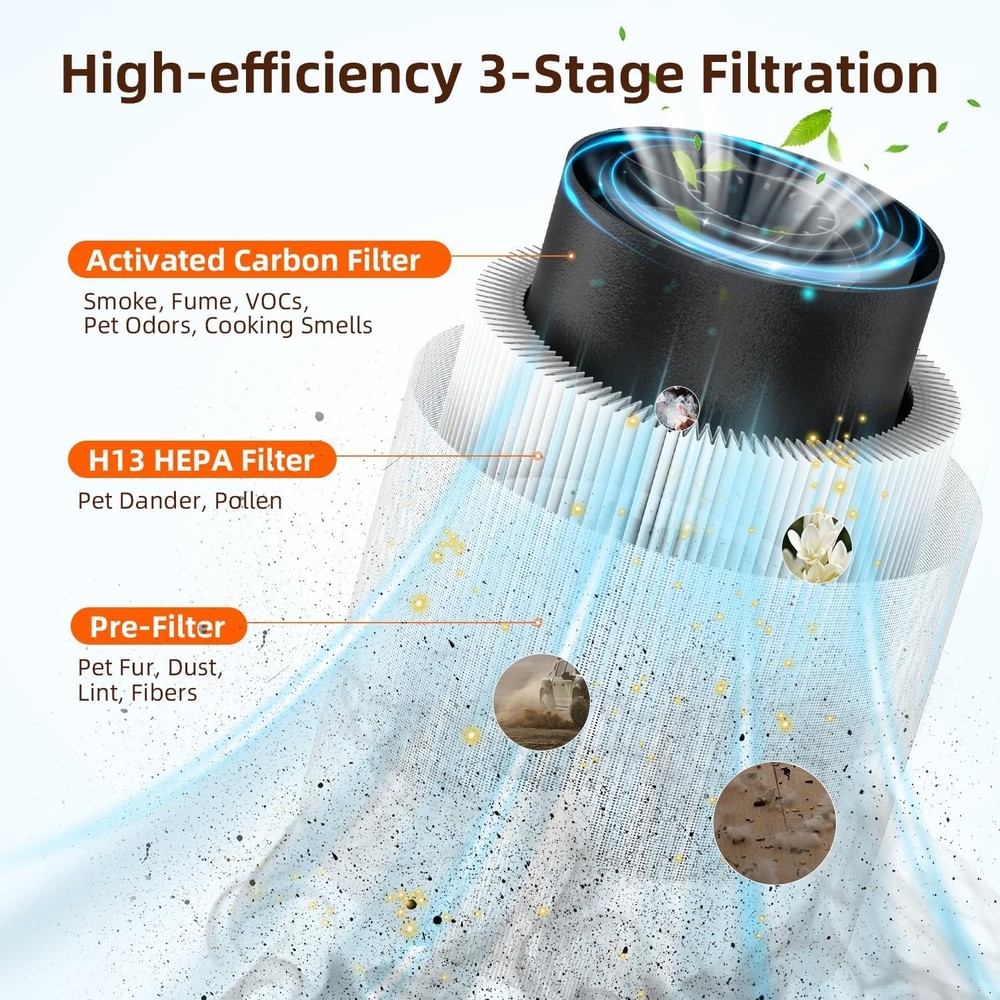 High-efficiency 3-Stage Filtration

Activated Carbon Filter
Smoke, Fume, VOCs, Pet Odors, Cooking Smells

H13 HEPA Filter
Pet Dander, Pollen

Pre-Filter
Pet Fur, Dust, Lint, Fibers