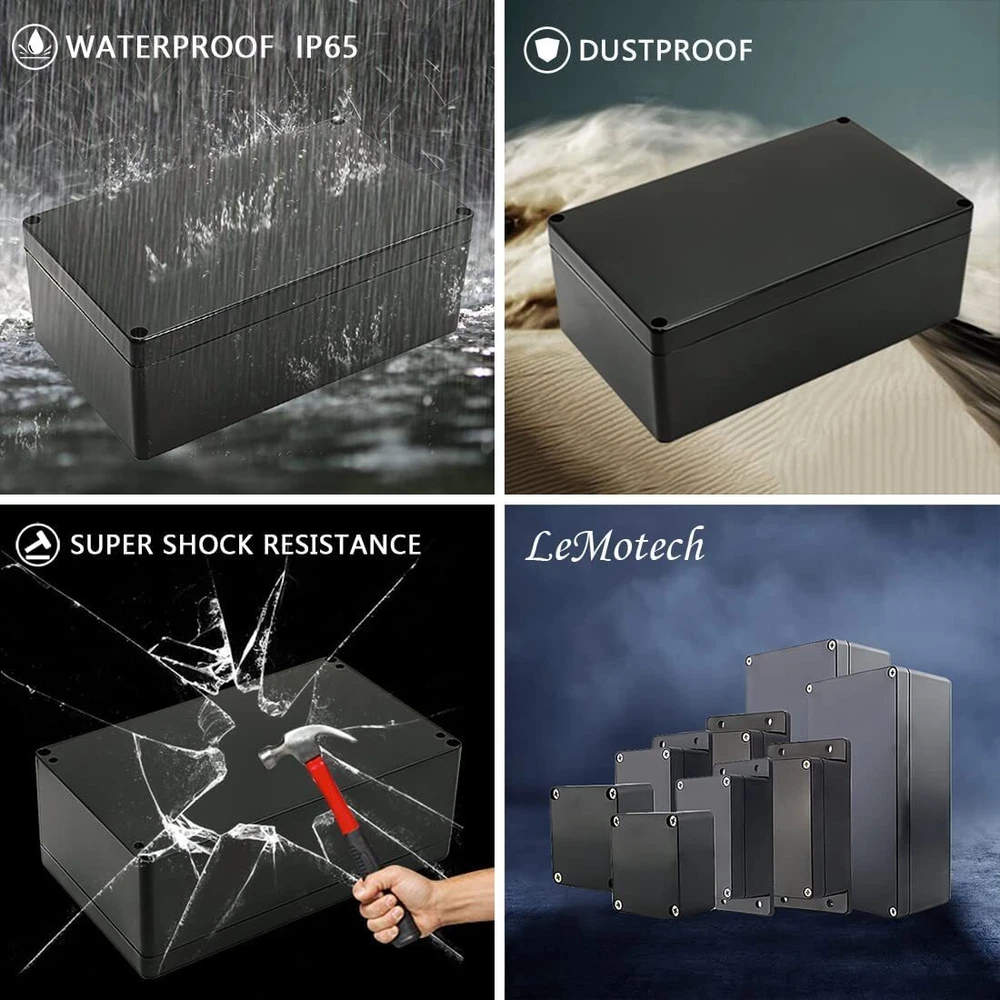 WATERPROOF IP65

DUSTPROOF

SUPER SHOCK RESISTANCE

LeMotech