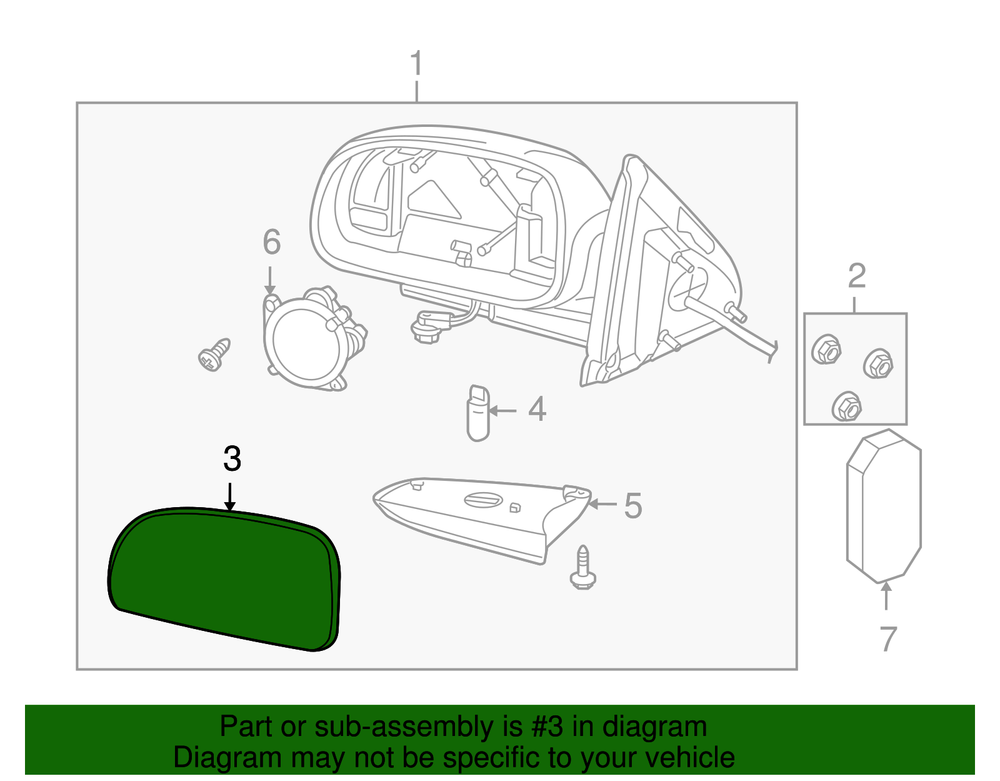 1

6

2

4

3

5

7

Part or sub-assembly is #3 in diagram
Diagram may not be specific to your vehicle