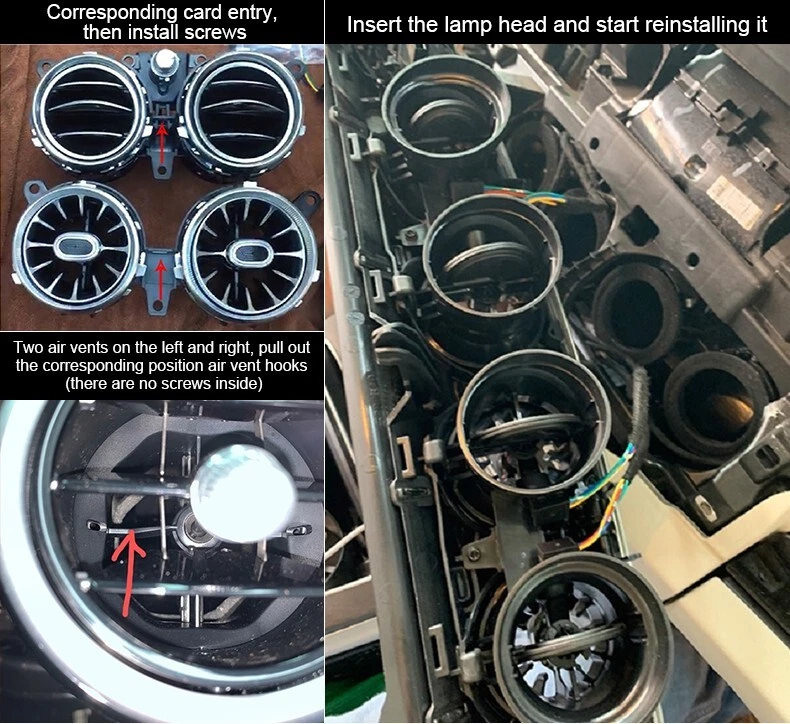 Corresponding card entry, then install screws

Two air vents on the left and right, pull out the corresponding position air vent hooks (there are no screws inside)

Insert the lamp head and start reinstalling it