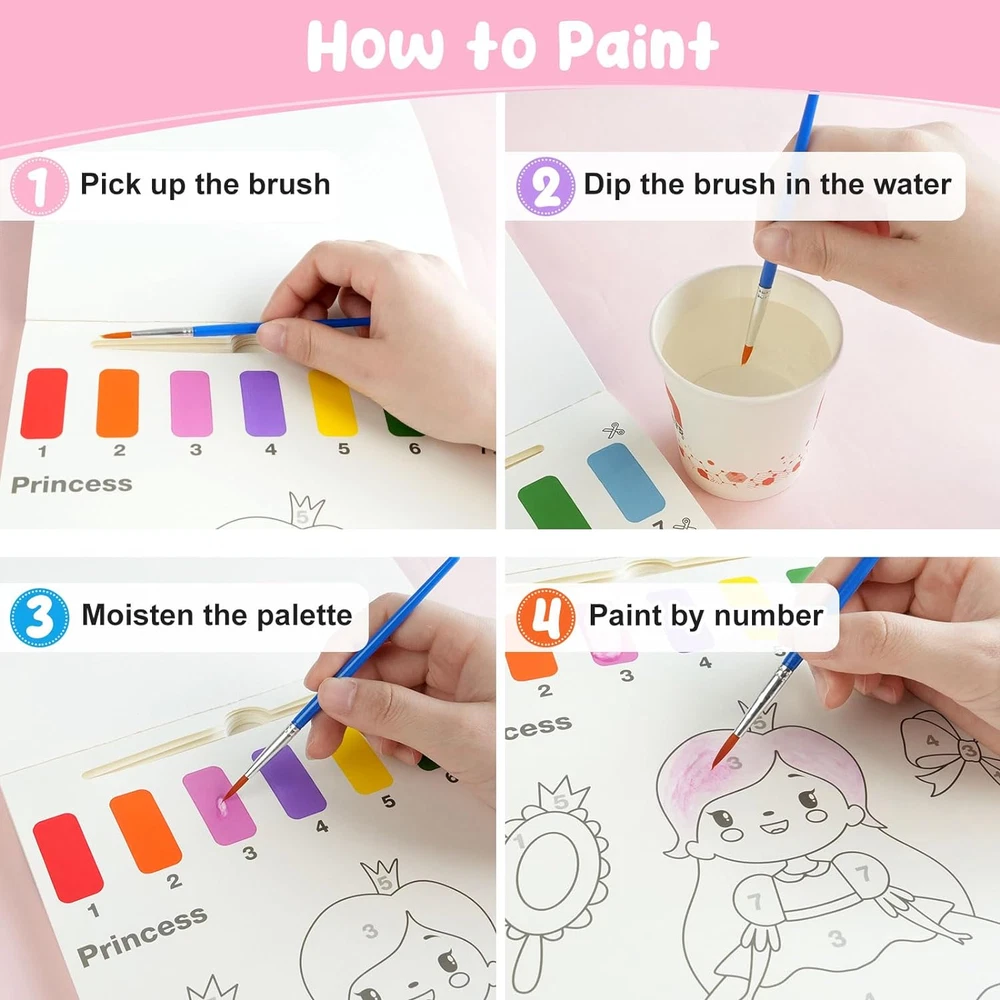 How to Paint

1 Pick up the brush

1 2 3 4 5 6

Princess

5

2 Dip the brush in the water

1

3 Moisten the palette

1 2 3 4 5 6

Princess

5

3

4 Paint by number

2 3 4 5

cess

5

1

3

4

3

7

7

3