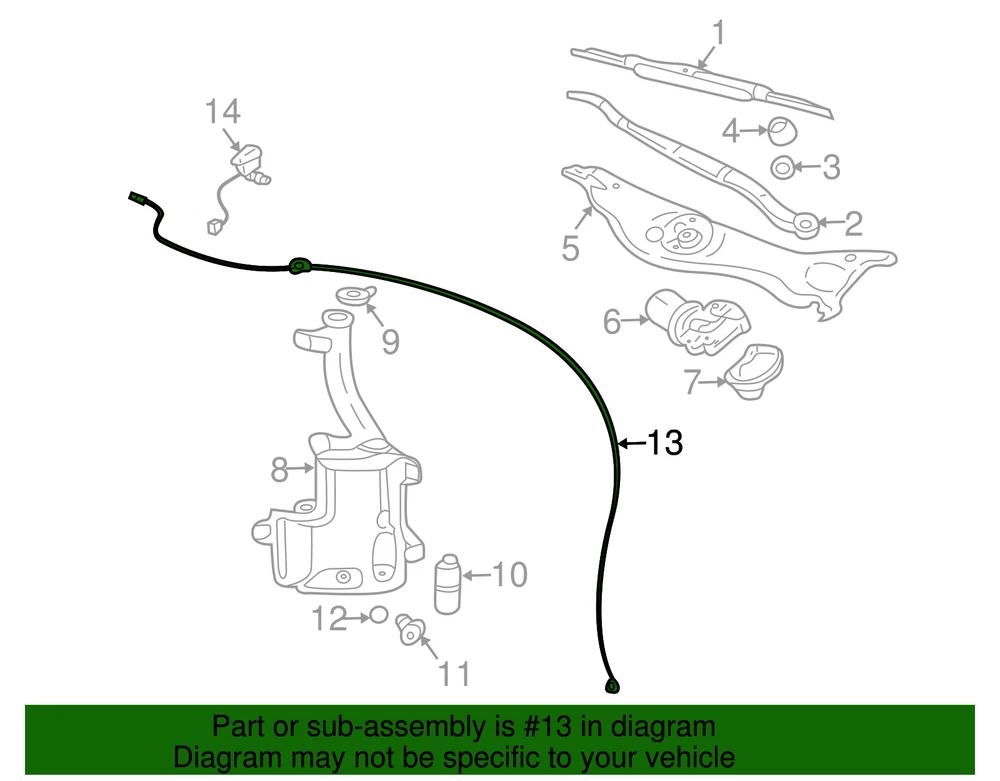 1
14
4
3
2
5
9
6
7
13
8
10
12
11

Part or sub-assembly is #13 in diagram
Diagram may not be specific to your vehicle