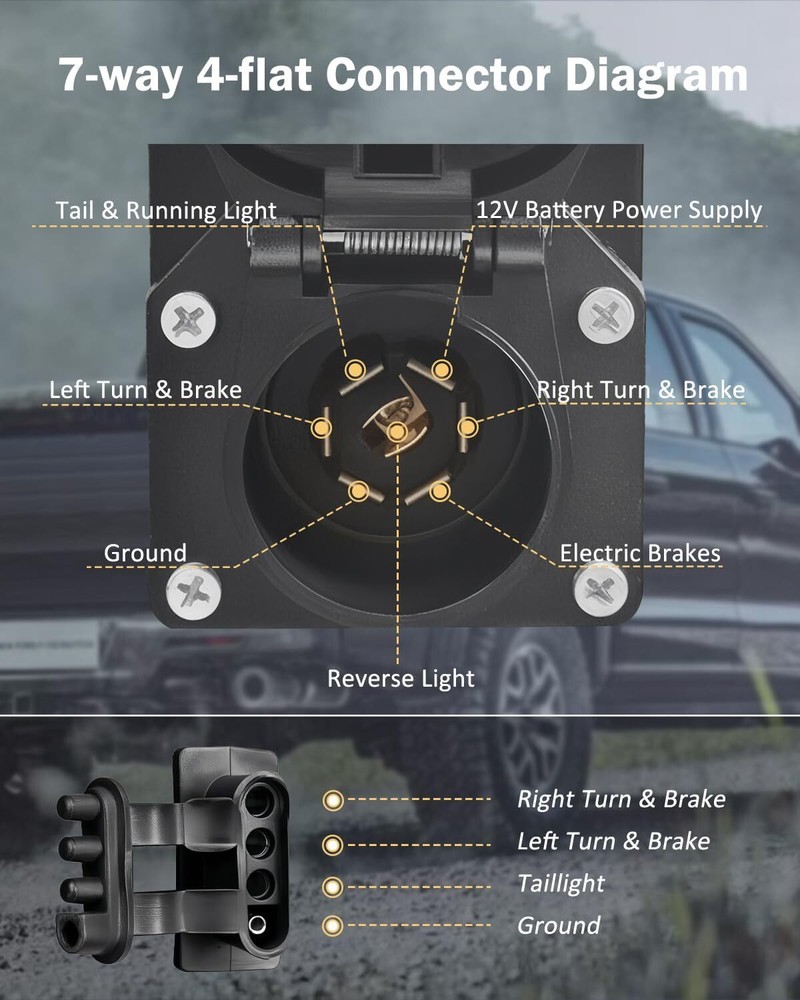 7-way 4-flat Connector Diagram

Tail & Running Light

12V Battery Power Supply

Left Turn & Brake

Right Turn & Brake

Ground

Electric Brakes

Reverse Light

Right Turn & Brake

Left Turn & Brake

Taillight

Ground