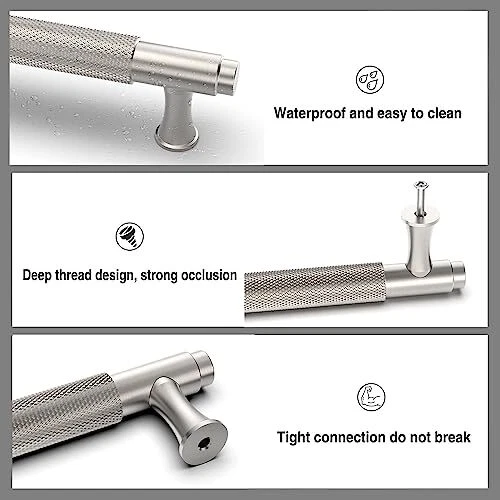 Waterproof and easy to clean

Deep thread design, strong occlusion

Tight connection do not break