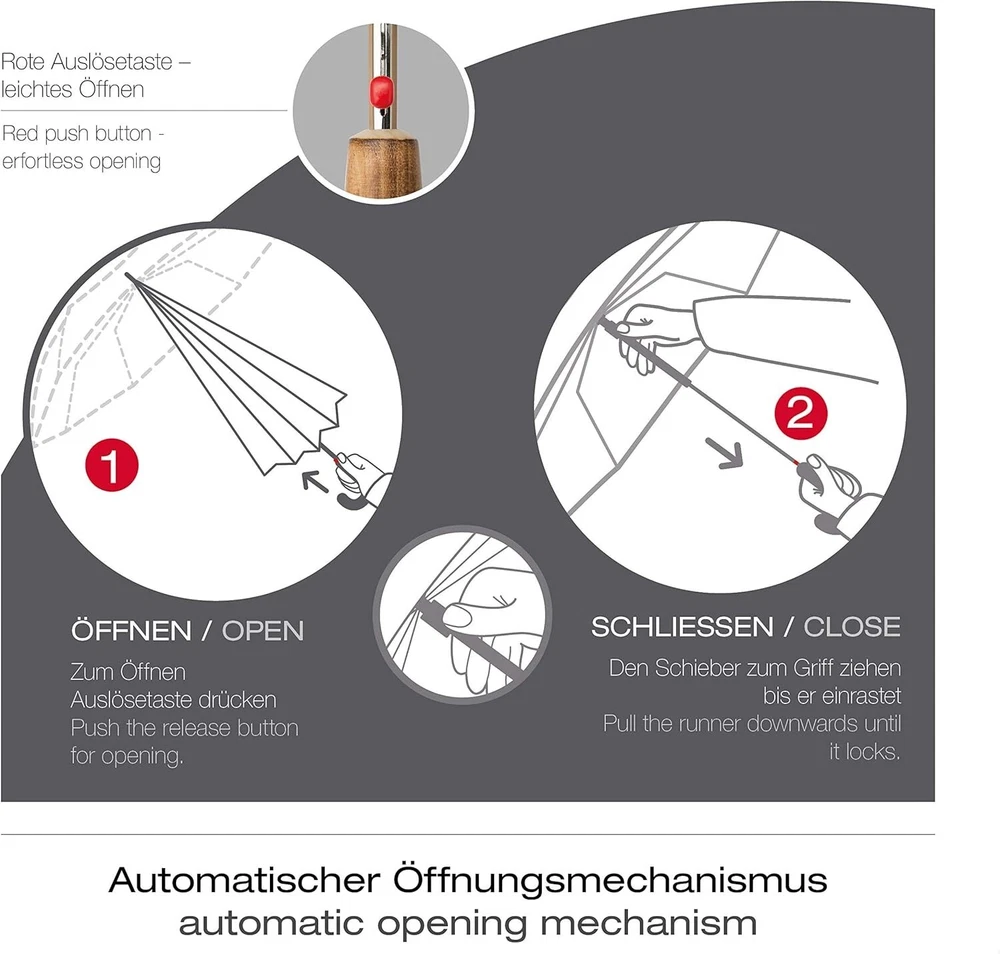 Rote Auslösetaste – leichtes Öffnen

Red push button - erfortless opening

1

2

ÖFFNEN / OPEN

Zum Öffnen Auslösetaste drücken
Push the release button for opening.

SCHLIESSEN / CLOSE

Den Schieber zum Griff ziehen bis er einrastet
Pull the runner downwards until it locks.

Automatischer Öffnungsmechanismus
automatic opening mechanism