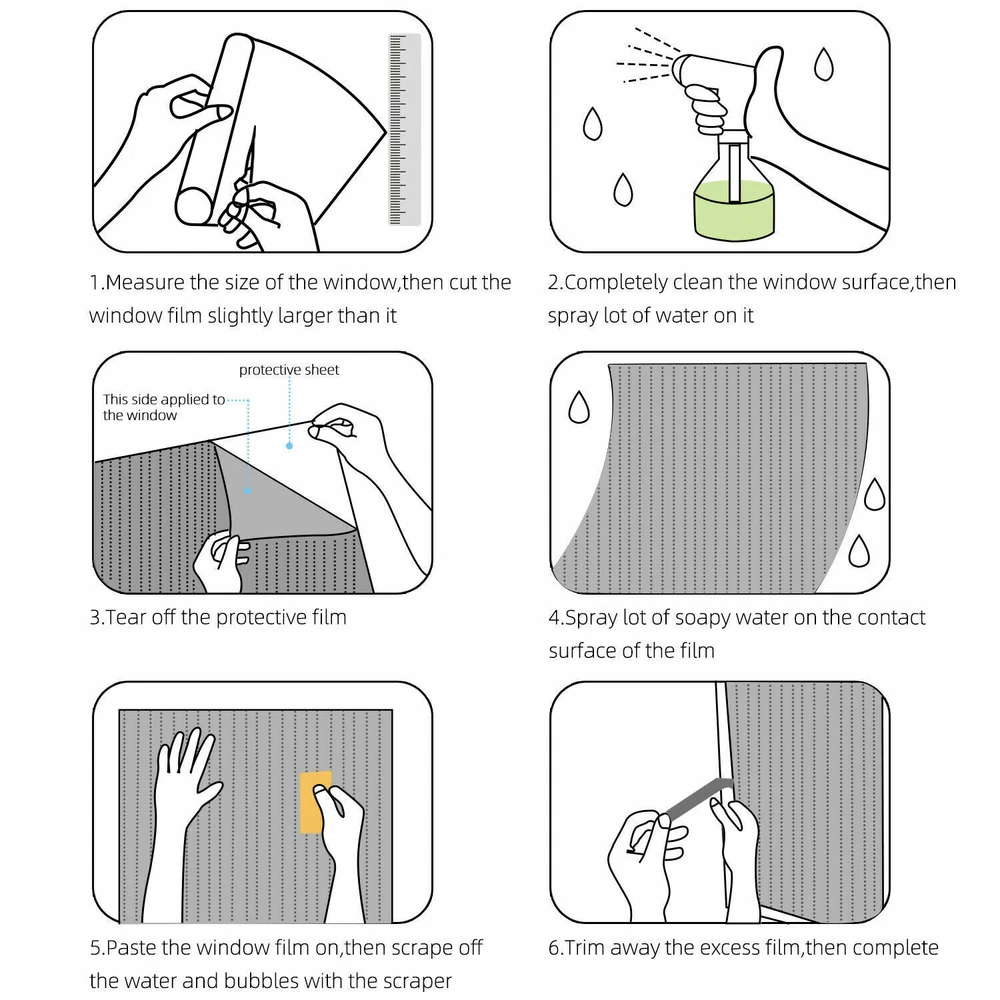 1.Measure the size of the window,then cut the window film slightly larger than it

2.Completely clean the window surface,then spray lot of water on it

protective sheet

This side applied to the window

3.Tear off the protective film

4.Spray lot of soapy water on the contact surface of the film

5.Paste the window film on,then scrape off the water and bubbles with the scraper

6.Trim away the excess film,then complete