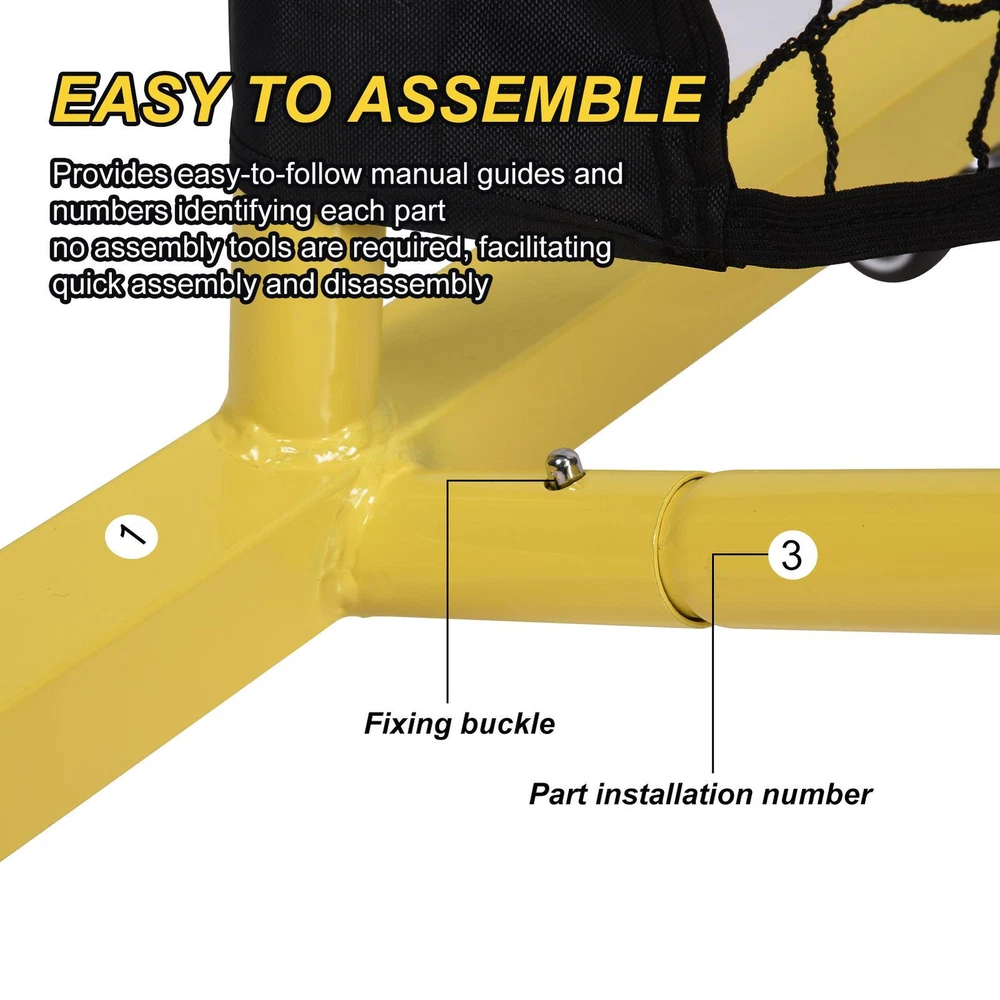 EASY TO ASSEMBLE

Provides easy-to-follow manual guides and numbers identifying each part no assembly tools are required, facilitating quick assembly and disassembly

1

3

Fixing buckle

Part installation number