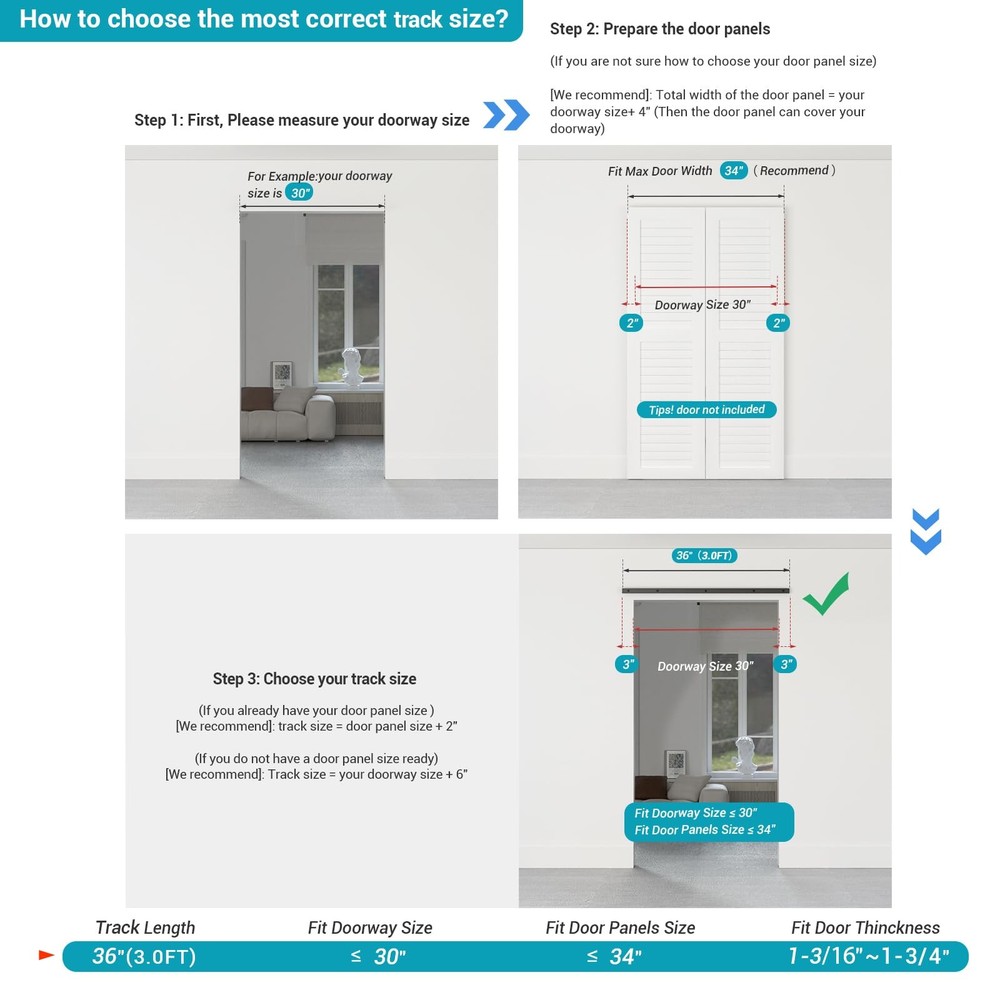 How to choose the most correct track size?

Step 1: First, Please measure your doorway size

For Example:your doorway size is 30"

Step 2: Prepare the door panels

(If you are not sure how to choose your door panel size)

[We recommend]: Total width of the door panel = your doorway size+ 4" (Then the door panel can cover your doorway)

Fit Max Door Width 34" ( Recommend )

Doorway Size 30"

2"

2"

Tips! door not included

Step 3: Choose your track size

(If you already have your door panel size )
[We recommend]: track size = door panel size + 2"

(If you do not have a door panel size ready)
[We recommend]: Track size = your doorway size + 6"

36" (3.0FT)

3"

Doorway Size 30"

3"

Fit Doorway Size ≤ 30"
Fit Door Panels Size ≤ 34"

| Track Length | Fit Doorway Size | Fit Door Panels Size | Fit Door Thinckness |
|---|---|---|---|
| 36"(3.0FT) | ≤ 30" | ≤ 34" | 1-3/16"~1-3/4" |