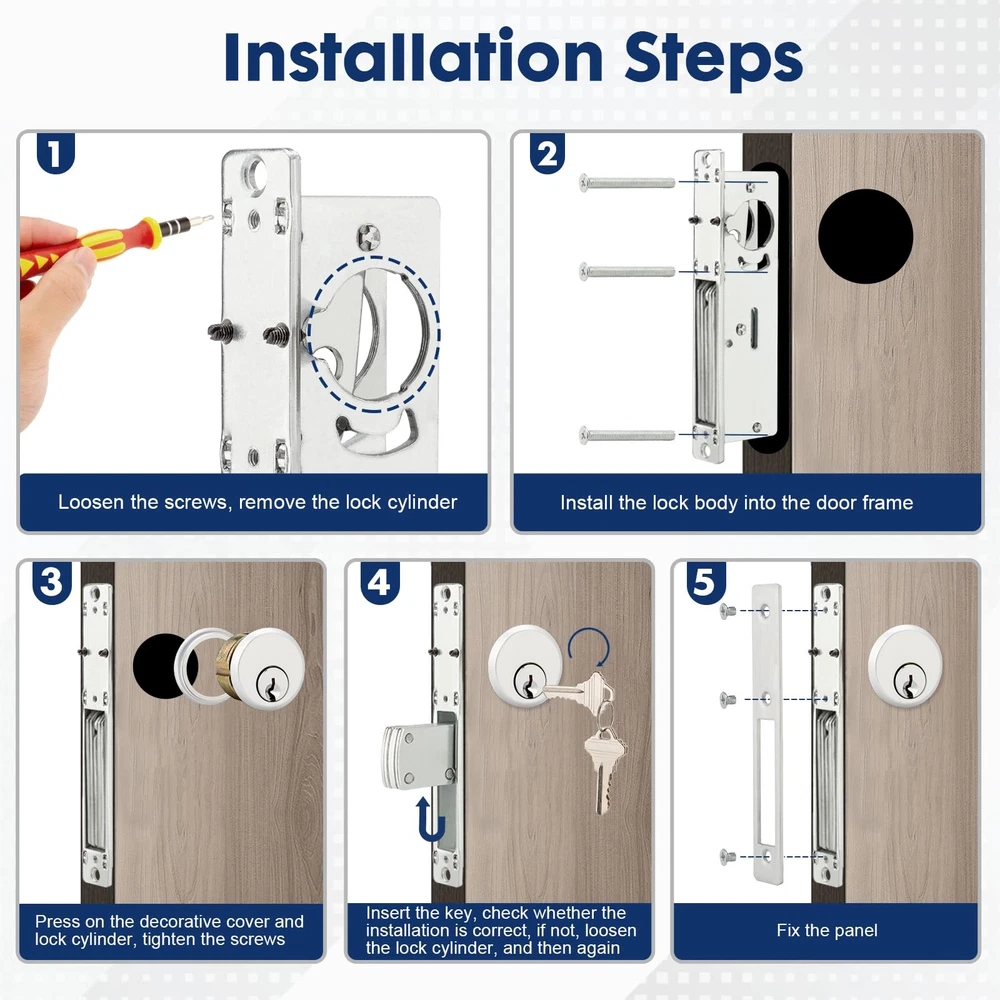 Installation Steps

1

Loosen the screws, remove the lock cylinder

2

Install the lock body into the door frame

3

Press on the decorative cover and lock cylinder, tighten the screws

4

Insert the key, check whether the installation is correct, if not, loosen the lock cylinder, and then again

5

Fix the panel