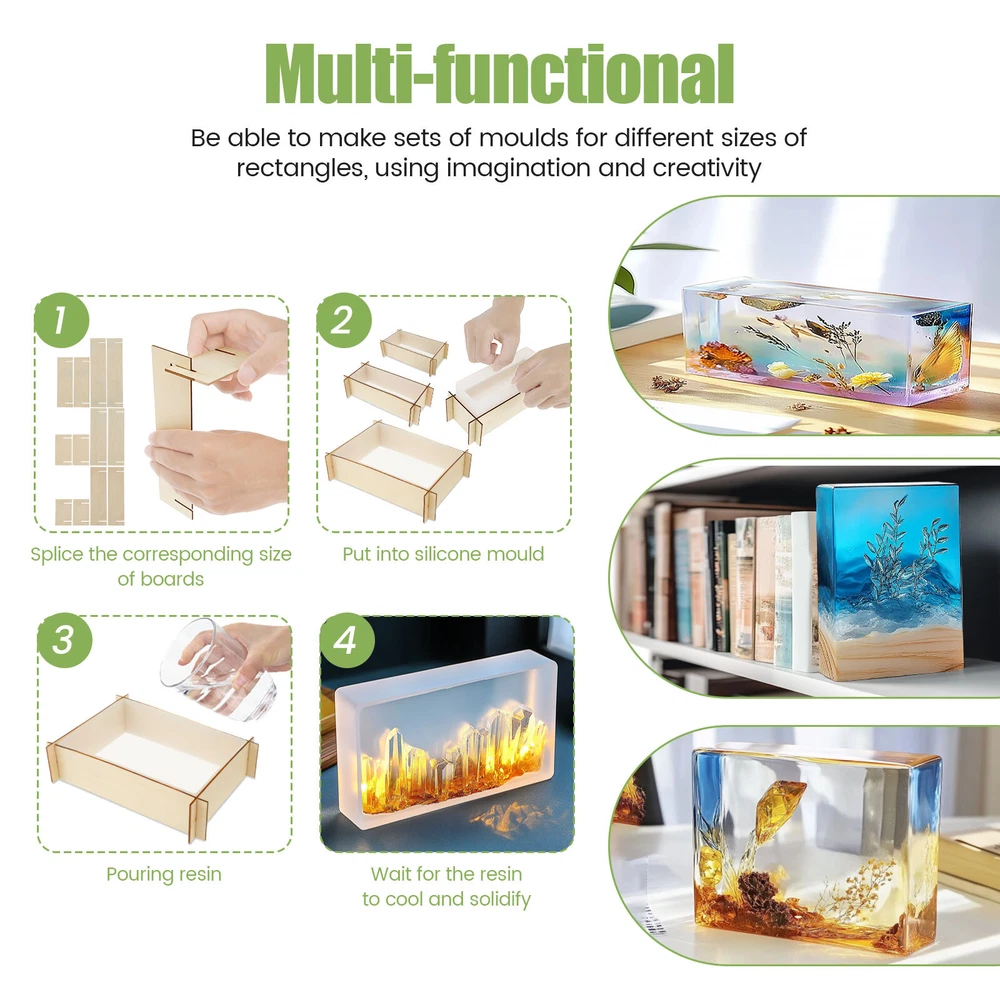 Multi-functional

Be able to make sets of moulds for different sizes of rectangles, using imagination and creativity

1

Splice the corresponding size of boards

2

Put into silicone mould

3

Pouring resin

4

Wait for the resin to cool and solidify