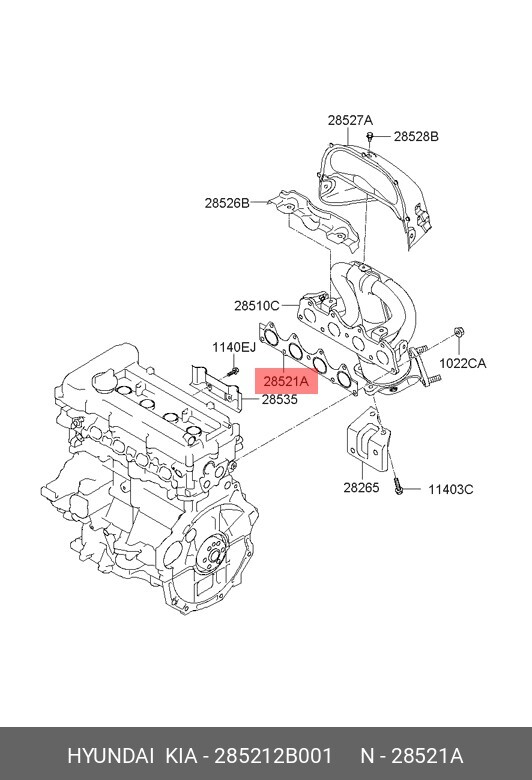 28527A
28528B
28526B
28510C
1140EJ
28521A
28535
1022CA
28265
11403C

HYUNDAI KIA - 285212B001 N - 28521A