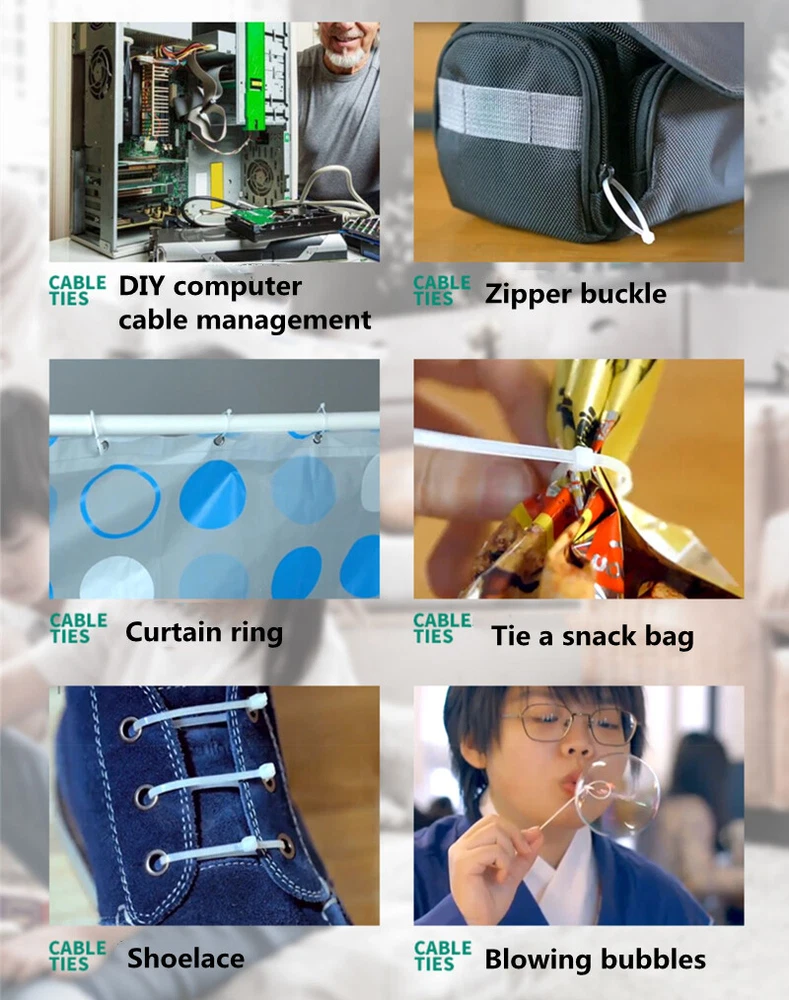 CABLE TIES DIY computer cable management

CABLE TIES Zipper buckle

CABLE TIES Curtain ring

CABLE TIES Tie a snack bag

CABLE TIES Shoelace

CABLE TIES Blowing bubbles