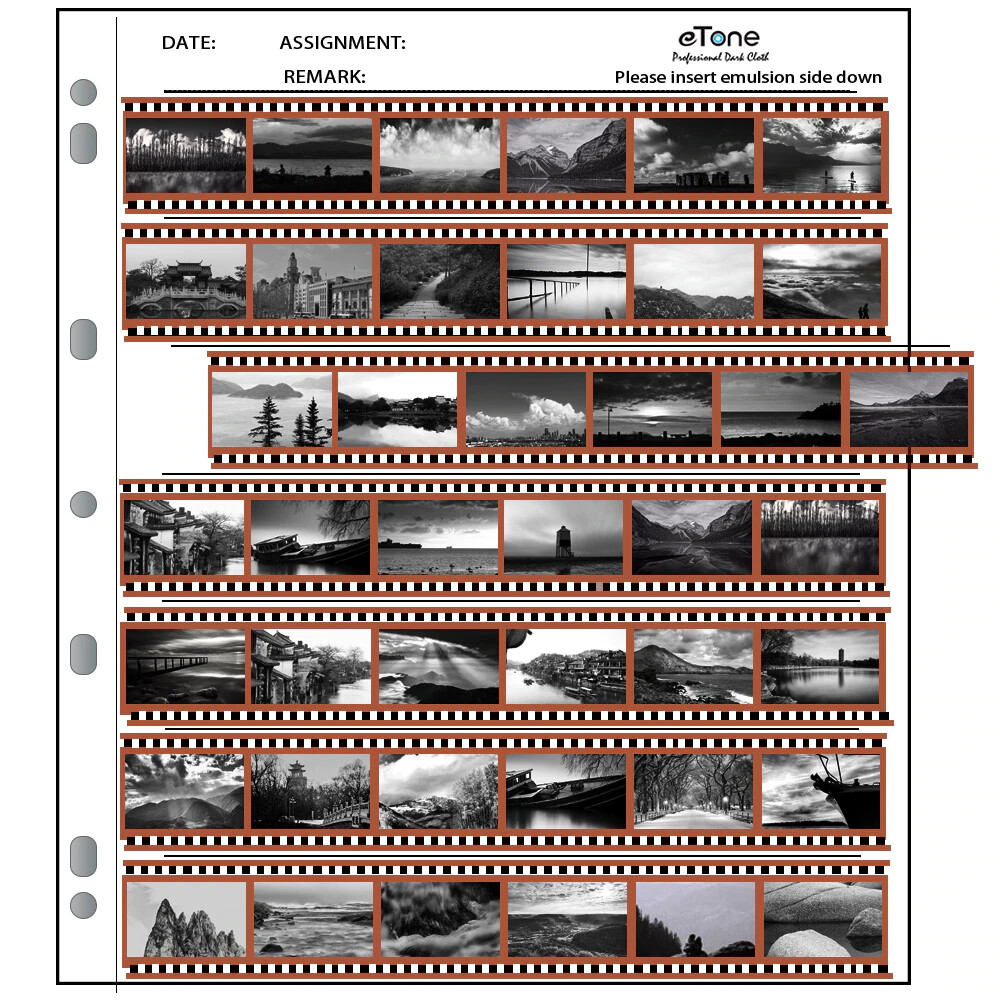 DATE: ASSIGNMENT:

eTone
Professional Dark Cloth

REMARK: Please insert emulsion side down